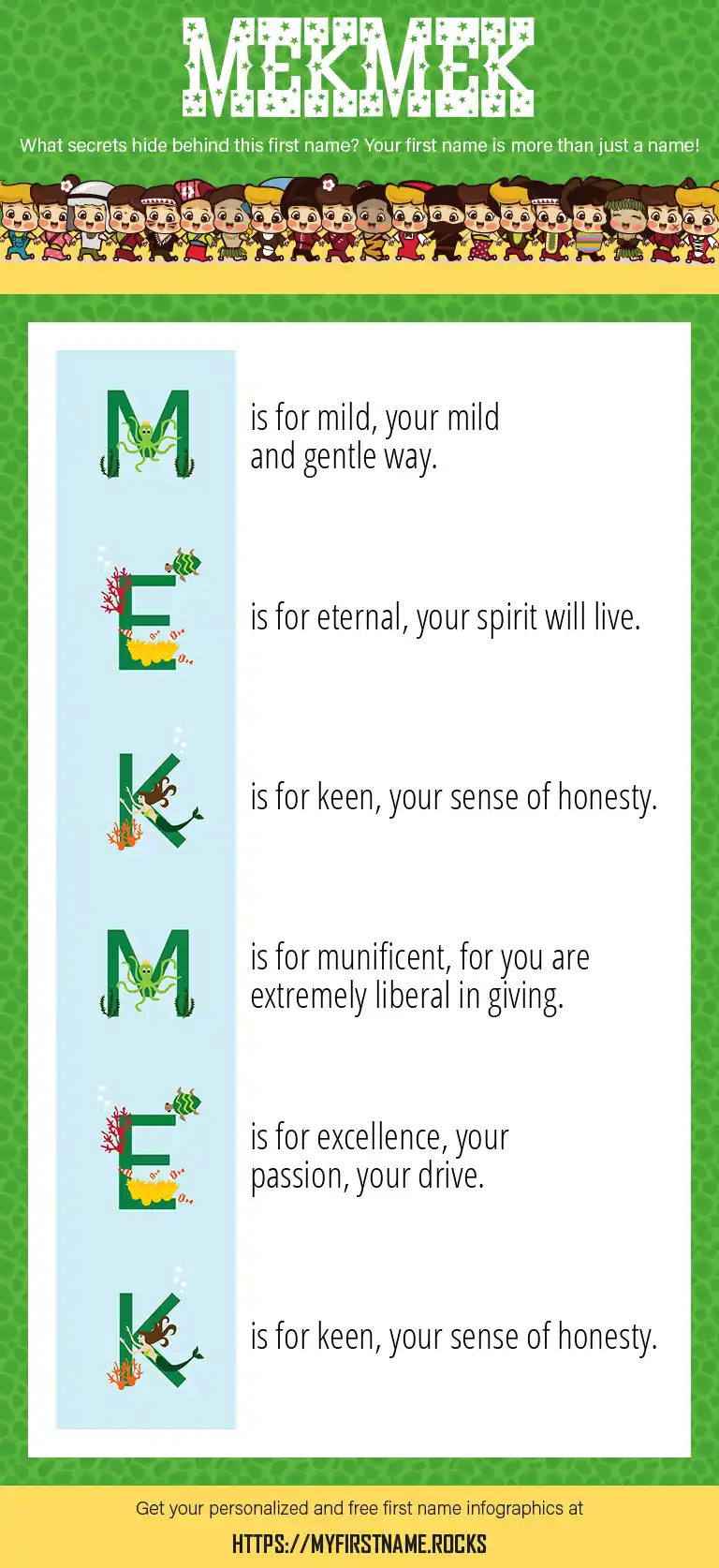 MEKMEK

What secrets hide behind this first name? Your first name is more than just a name!

M is for mild, your mild and gentle way.

E is for eternal, your spirit will live.

K is for keen, your sense of honesty.

M is for munificent, for you are extremely liberal in giving.

E is for excellence, your passion, your drive.

K is for keen, your sense of honesty.

Get your personalized and free first name infographics at

HTTPS://MYFIRSTNAME.ROCKS