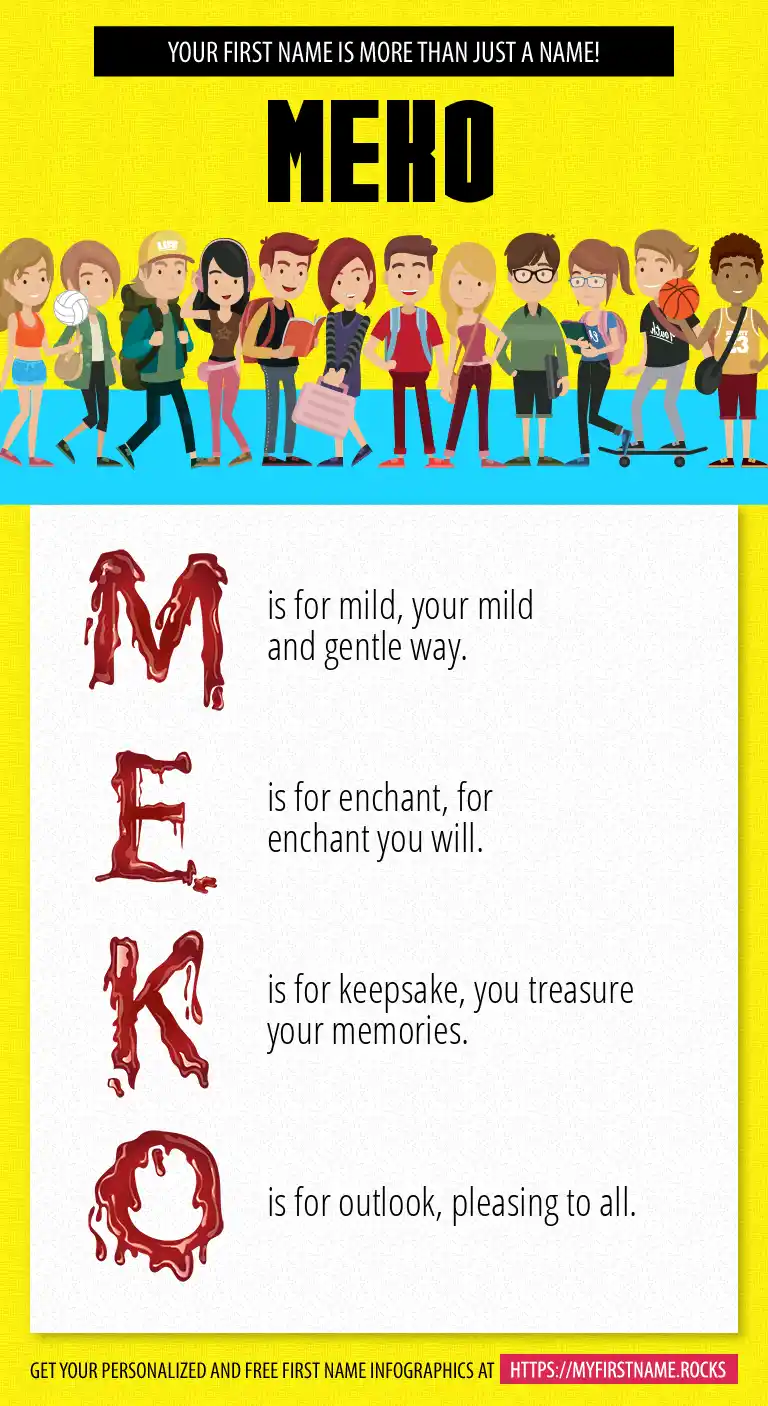 YOUR FIRST NAME IS MORE THAN JUST A NAME!

MEKO

M is for mild, your mild and gentle way.

E is for enchant, for enchant you will.

K is for keepsake, you treasure your memories.

O is for outlook, pleasing to all.

GET YOUR PERSONALIZED AND FREE FIRST NAME INFOGRAPHICS AT HTTPS://MYFIRSTNAME.ROCKS