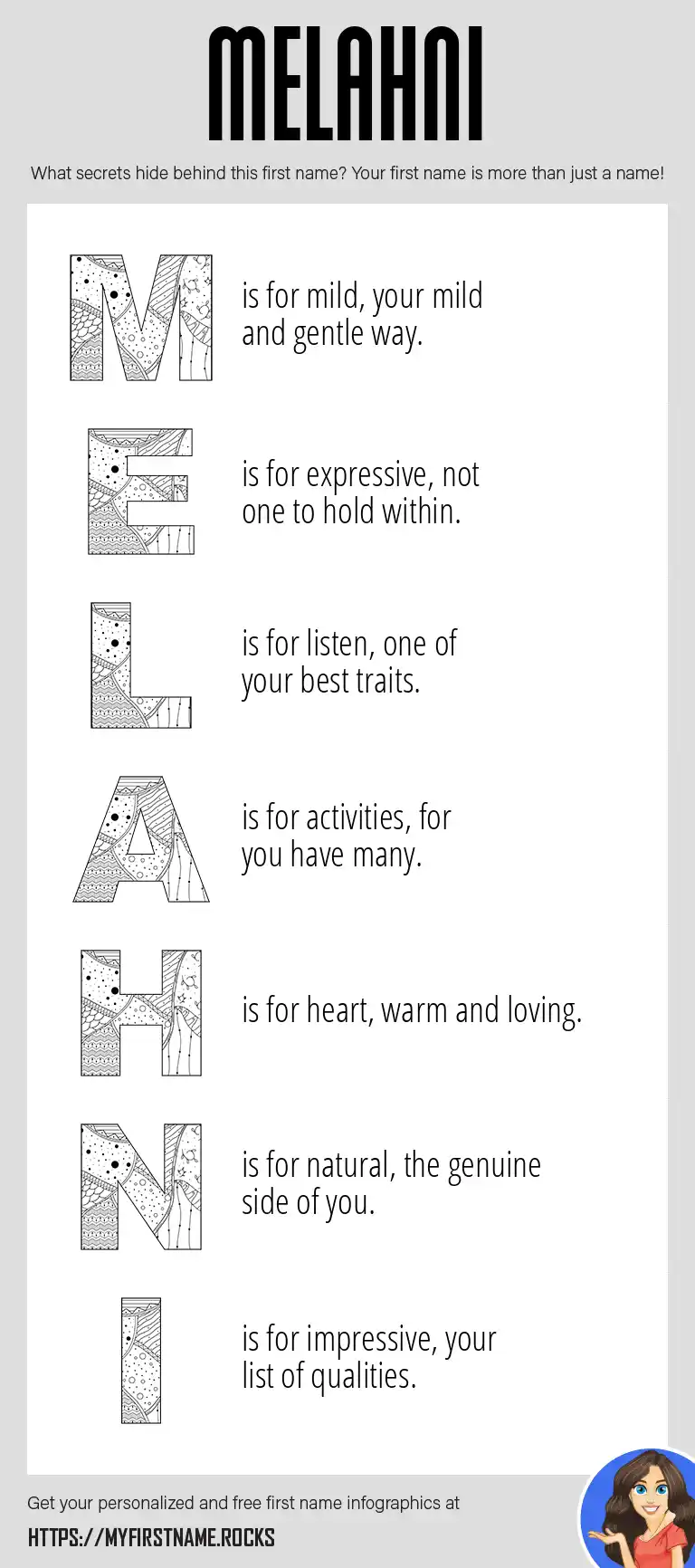 MELAHNI

What secrets hide behind this first name? Your first name is more than just a name!

M is for mild, your mild and gentle way.

E is for expressive, not one to hold within.

L is for listen, one of your best traits.

A is for activities, for you have many.

H is for heart, warm and loving.

N is for natural, the genuine side of you.

I is for impressive, your list of qualities.

Get your personalized and free first name infographics at

HTTPS://MYFIRSTNAME.ROCKS