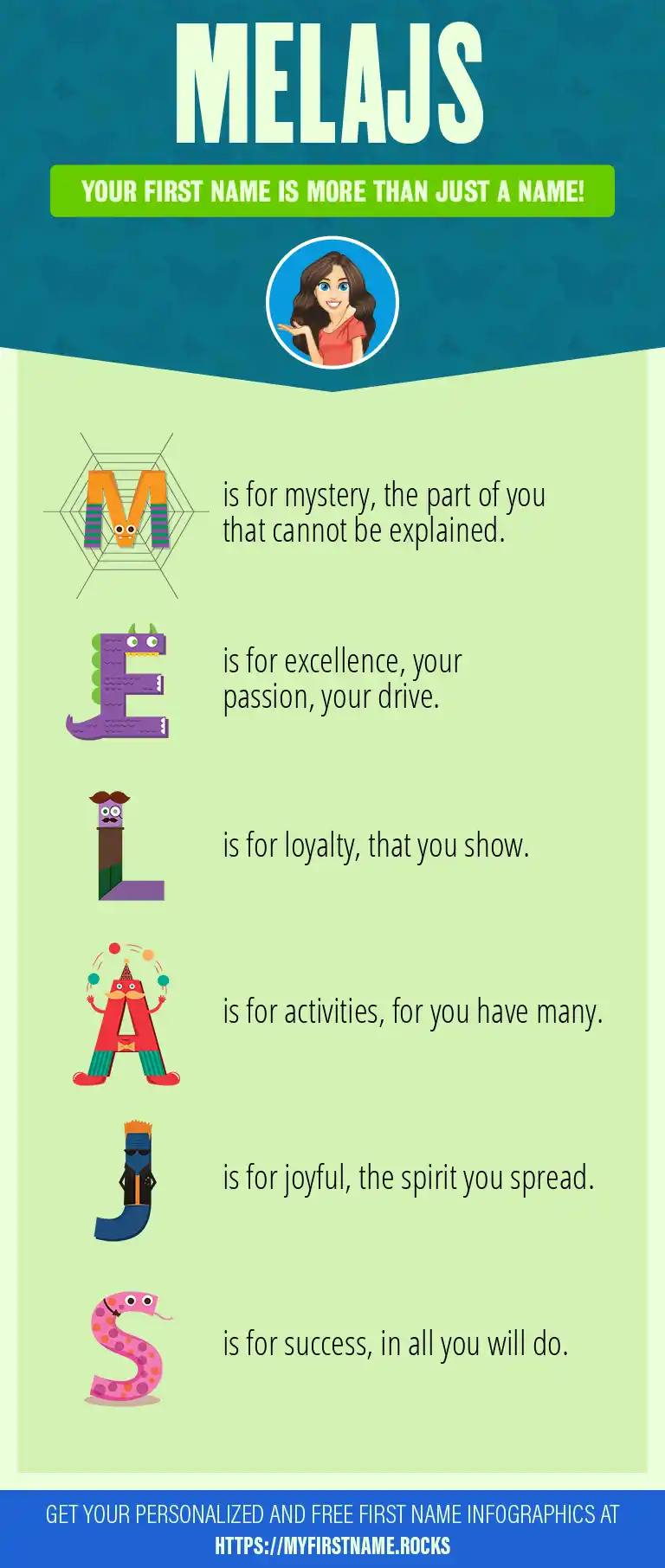 MELAJS

YOUR FIRST NAME IS MORE THAN JUST A NAME!

M is for mystery, the part of you that cannot be explained.

E is for excellence, your passion, your drive.

L is for loyalty, that you show.

A is for activities, for you have many.

J is for joyful, the spirit you spread.

S is for success, in all you will do.

GET YOUR PERSONALIZED AND FREE FIRST NAME INFOGRAPHICS AT HTTPS://MYFIRSTNAME.ROCKS