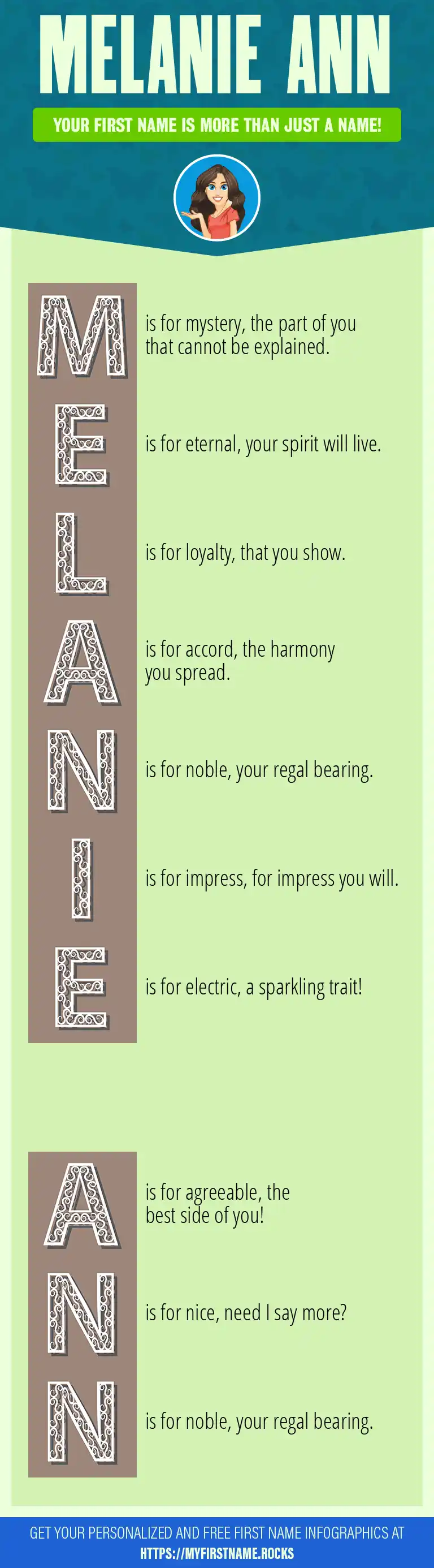 MELANIE ANN

YOUR FIRST NAME IS MORE THAN JUST A NAME!

M is for mystery, the part of you that cannot be explained.

E is for eternal, your spirit will live.

L is for loyalty, that you show.

A is for accord, the harmony you spread.

N is for noble, your regal bearing.

I is for impress, for impress you will.

E is for electric, a sparkling trait!

A is for agreeable, the best side of you!

N is for nice, need I say more?

N is for noble, your regal bearing.

GET YOUR PERSONALIZED AND FREE FIRST NAME INFOGRAPHICS AT HTTPS://MYFIRSTNAME.ROCKS