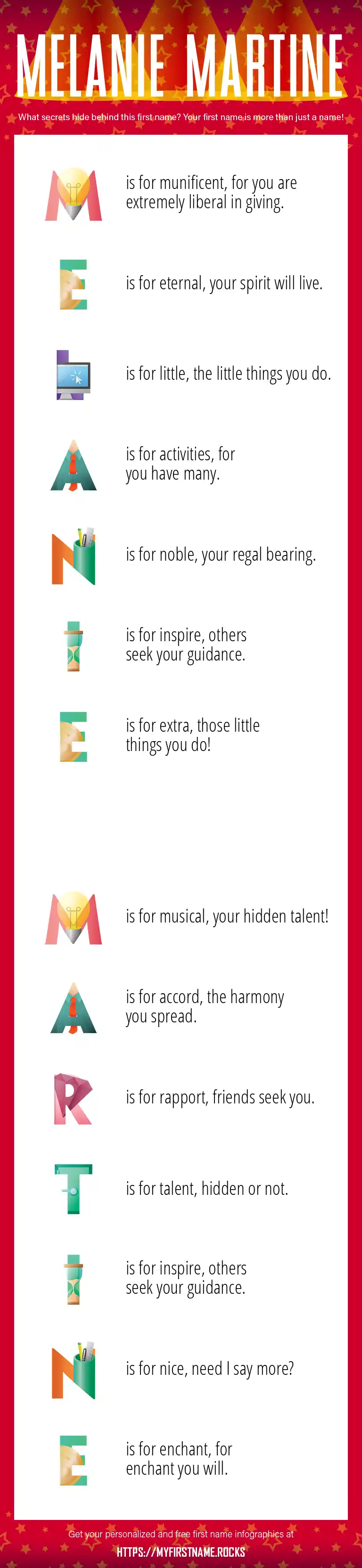 MELANIE MARTINE

What secrets hide behind this first name? Your first name is more than just a name!

M is for munificent, for you are extremely liberal in giving.

E is for eternal, your spirit will live.

L is for little, the little things you do.

A is for activities, for you have many.

N is for noble, your regal bearing.

I is for inspire, others seek your guidance.

E is for extra, those little things you do!

M is for musical, your hidden talent!

A is for accord, the harmony you spread.

R is for rapport, friends seek you.

T is for talent, hidden or not.

I is for inspire, others seek your guidance.

N is for nice, need I say more?

E is for enchant, for enchant you will.

Get your personalized and free first name infographics at
HTTPS://MYFIRSTNAME.ROCKS