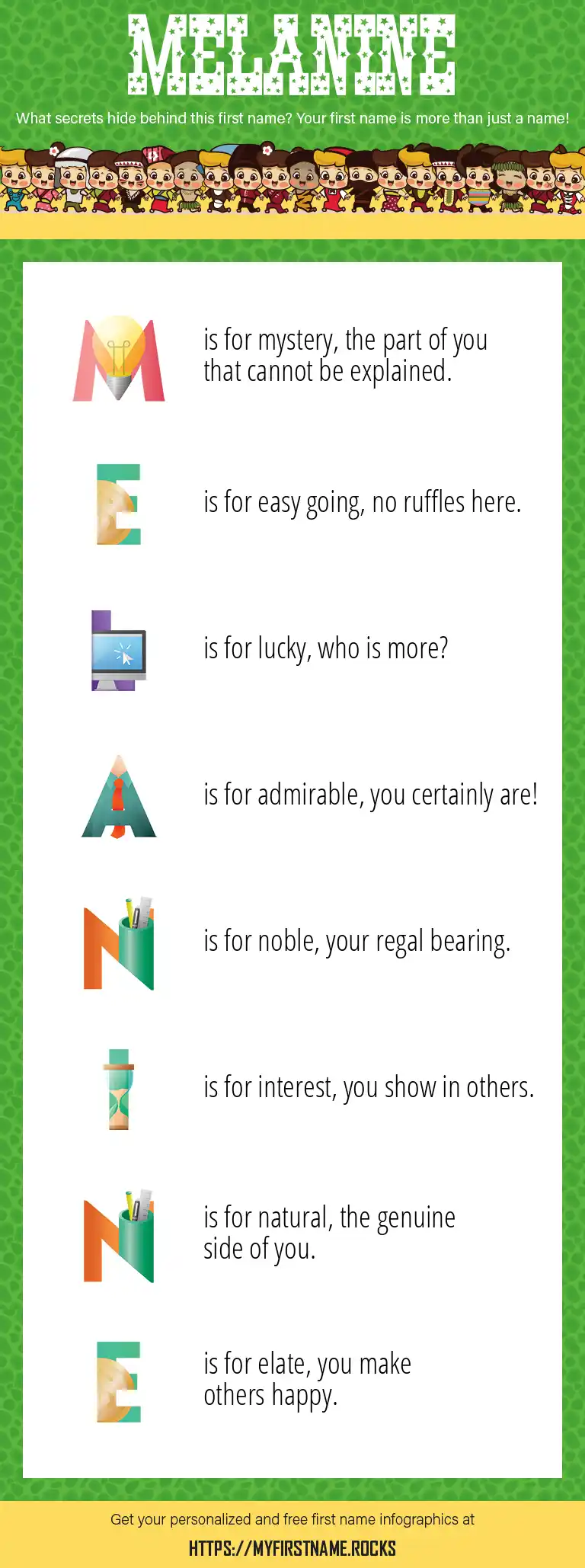 MELANINE

What secrets hide behind this first name? Your first name is more than just a name!

M is for mystery, the part of you that cannot be explained.

E is for easy going, no ruffles here.

L is for lucky, who is more?

A is for admirable, you certainly are!

N is for noble, your regal bearing.

I is for interest, you show in others.

N is for natural, the genuine side of you.

E is for elate, you make others happy.

Get your personalized and free first name infographics at

HTTPS://MYFIRSTNAME.ROCKS