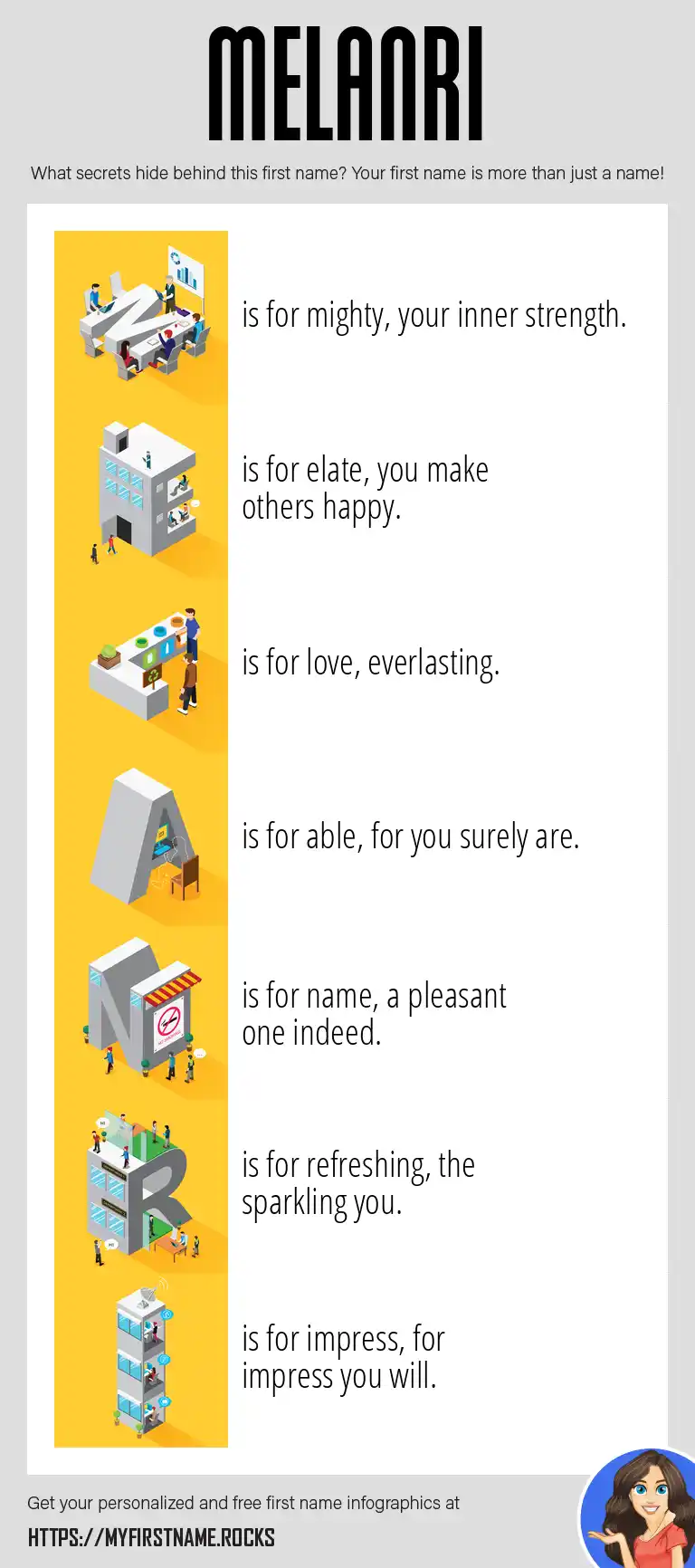 MELANRI

What secrets hide behind this first name? Your first name is more than just a name!

M is for mighty, your inner strength.

E is for elate, you make others happy.

L is for love, everlasting.

A is for able, for you surely are.

N is for name, a pleasant one indeed.

R is for refreshing, the sparkling you.

I is for impress, for impress you will.

Get your personalized and free first name infographics at

HTTPS://MYFIRSTNAME.ROCKS