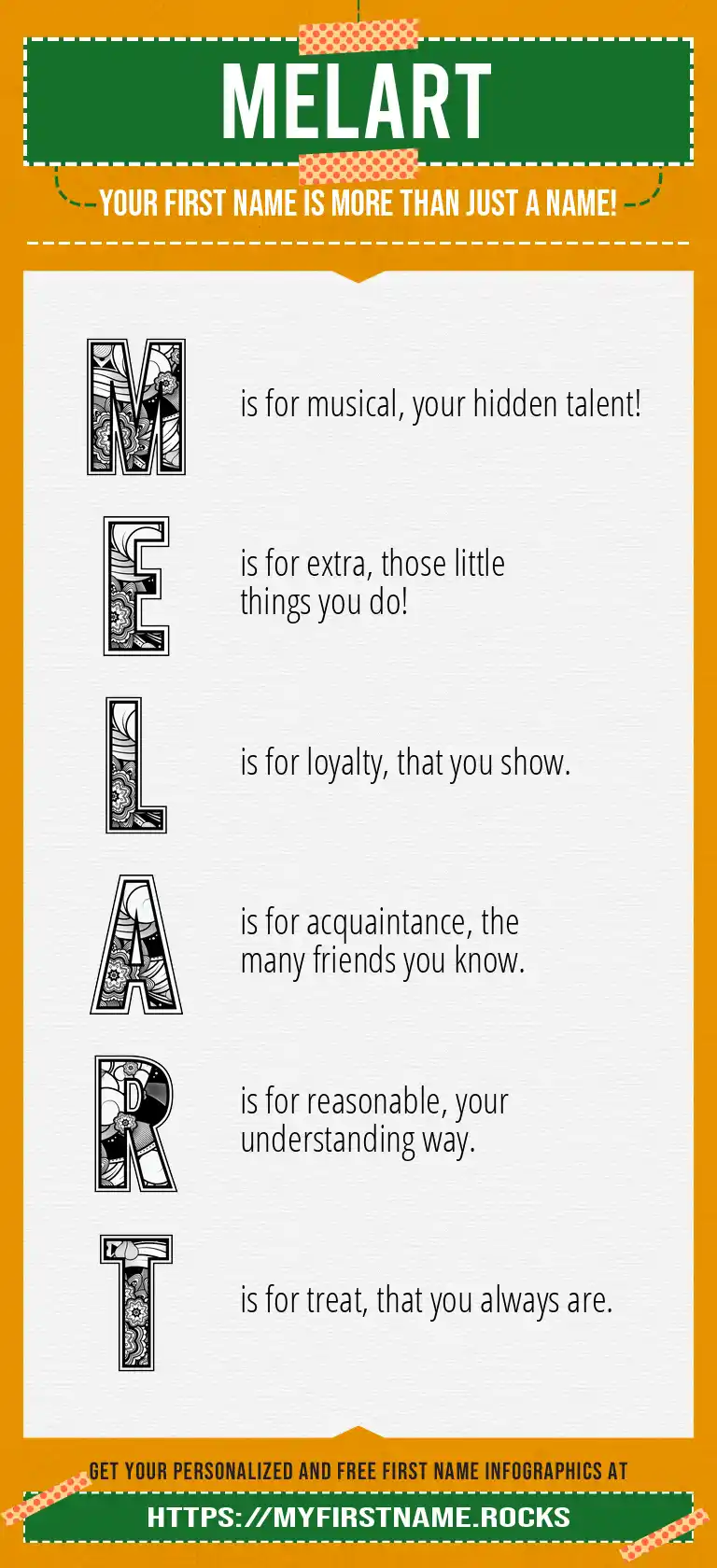 MELART

YOUR FIRST NAME IS MORE THAN JUST A NAME!

M is for musical, your hidden talent!

E is for extra, those little things you do!

L is for loyalty, that you show.

A is for acquaintance, the many friends you know.

R is for reasonable, your understanding way.

T is for treat, that you always are.

GET YOUR PERSONALIZED AND FREE FIRST NAME INFOGRAPHICS AT

HTTPS://MYFIRSTNAME.ROCKS