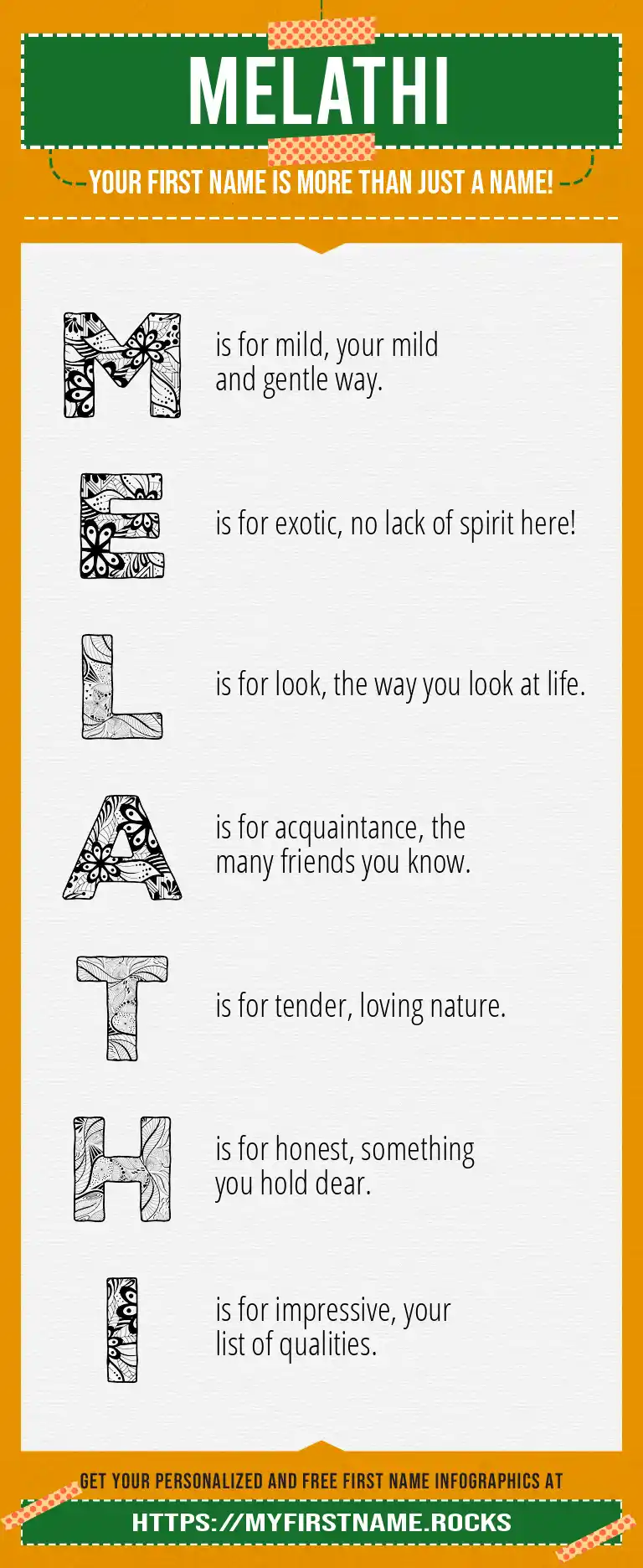 MELATHI

YOUR FIRST NAME IS MORE THAN JUST A NAME!

M is for mild, your mild and gentle way.

E is for exotic, no lack of spirit here!

L is for look, the way you look at life.

A is for acquaintance, the many friends you know.

T is for tender, loving nature.

H is for honest, something you hold dear.

I is for impressive, your list of qualities.

GET YOUR PERSONALIZED AND FREE FIRST NAME INFOGRAPHICS AT

HTTPS://MYFIRSTNAME.ROCKS