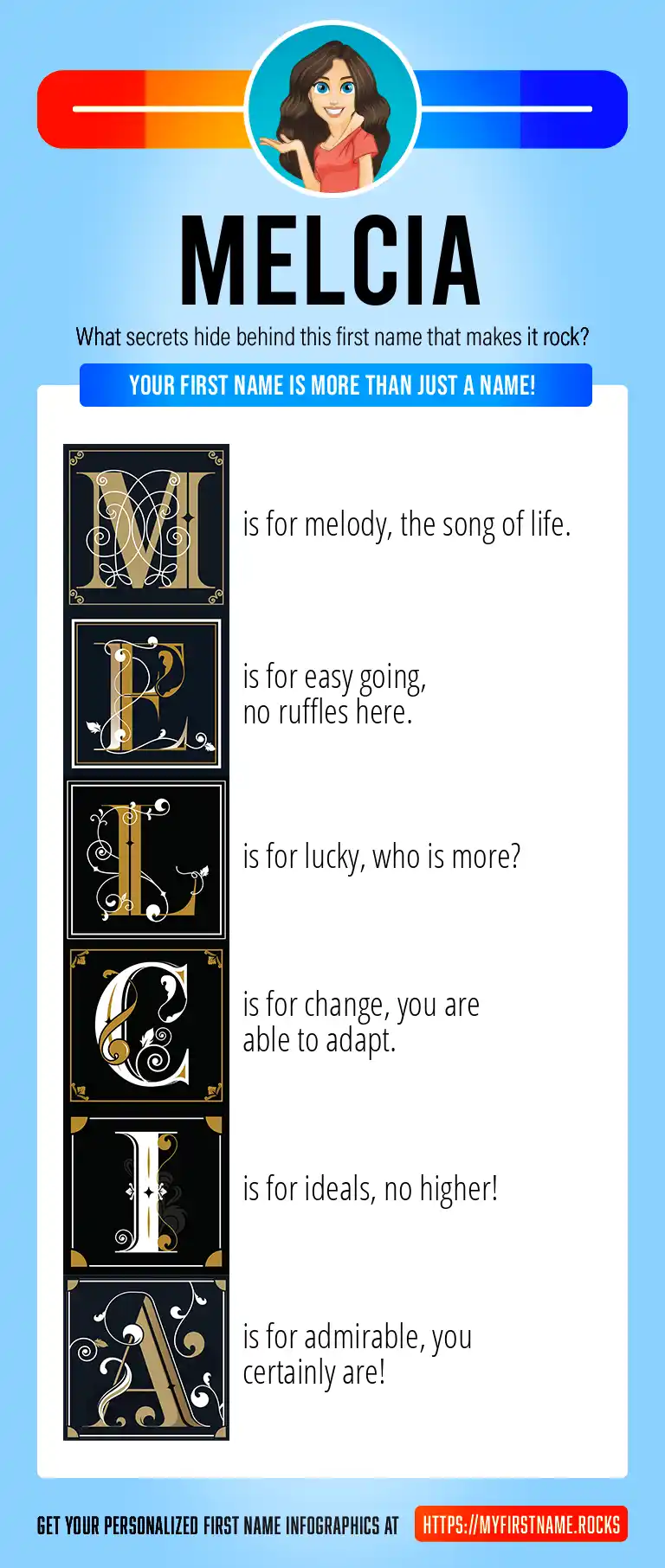 MELCIA

What secrets hide behind this first name that makes it rock?

YOUR FIRST NAME IS MORE THAN JUST A NAME!

M is for melody, the song of life.

E is for easy going, no ruffles here.

L is for lucky, who is more?

C is for change, you are able to adapt.

I is for ideals, no higher!

A is for admirable, you certainly are!

GET YOUR PERSONALIZED FIRST NAME INFOGRAPHICS AT HTTPS://MYFIRSTNAME.ROCKS