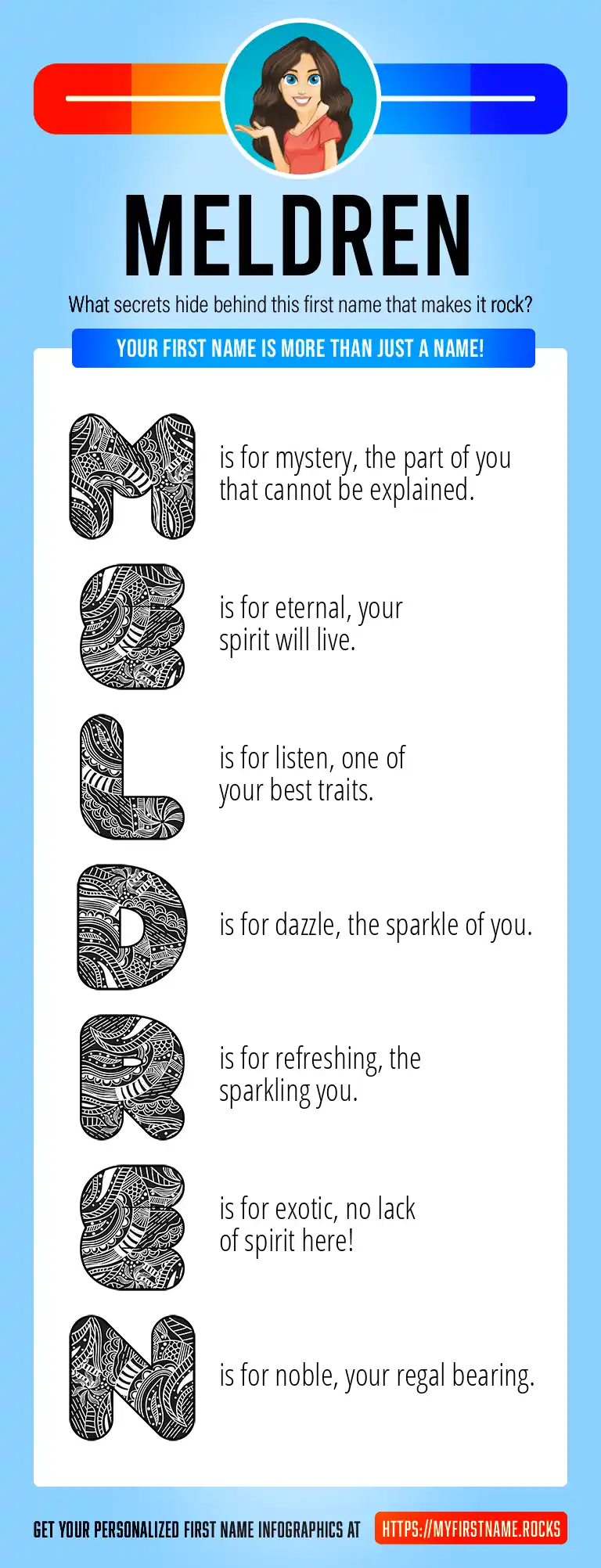 MELDREN

What secrets hide behind this first name that makes it rock?

YOUR FIRST NAME IS MORE THAN JUST A NAME!

M is for mystery, the part of you that cannot be explained.

E is for eternal, your spirit will live.

L is for listen, one of your best traits.

D is for dazzle, the sparkle of you.

R is for refreshing, the sparkling you.

E is for exotic, no lack of spirit here!

N is for noble, your regal bearing.

GET YOUR PERSONALIZED FIRST NAME INFOGRAPHICS AT HTTPS://MYFIRSTNAME.ROCKS