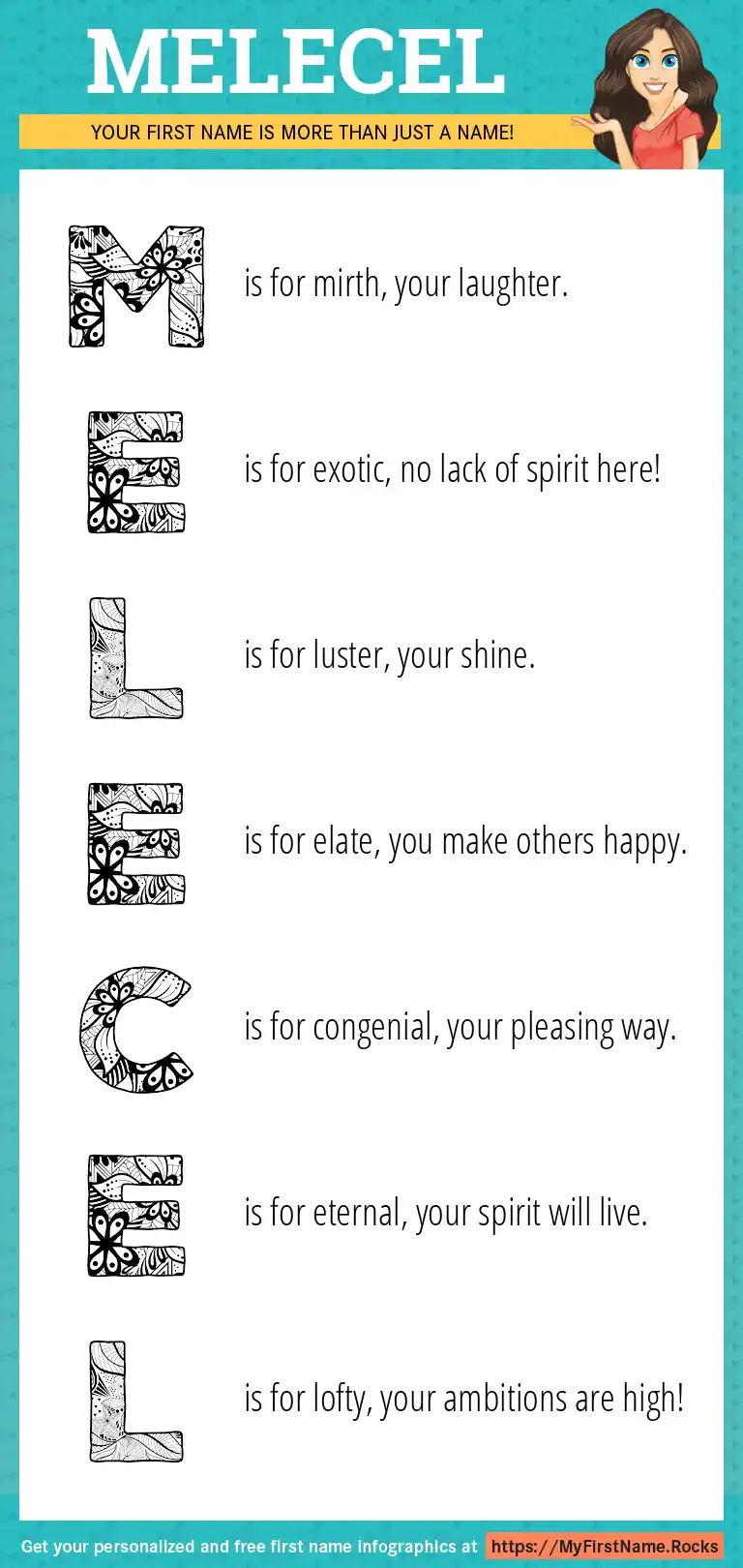 MELECEL

YOUR FIRST NAME IS MORE THAN JUST A NAME!

M is for mirth, your laughter.

E is for exotic, no lack of spirit here!

L is for luster, your shine.

E is for elate, you make others happy.

C is for congenial, your pleasing way.

E is for eternal, your spirit will live.

L is for lofty, your ambitions are high!

Get your personalized and free first name infographics at https://MyFirstName.Rocks