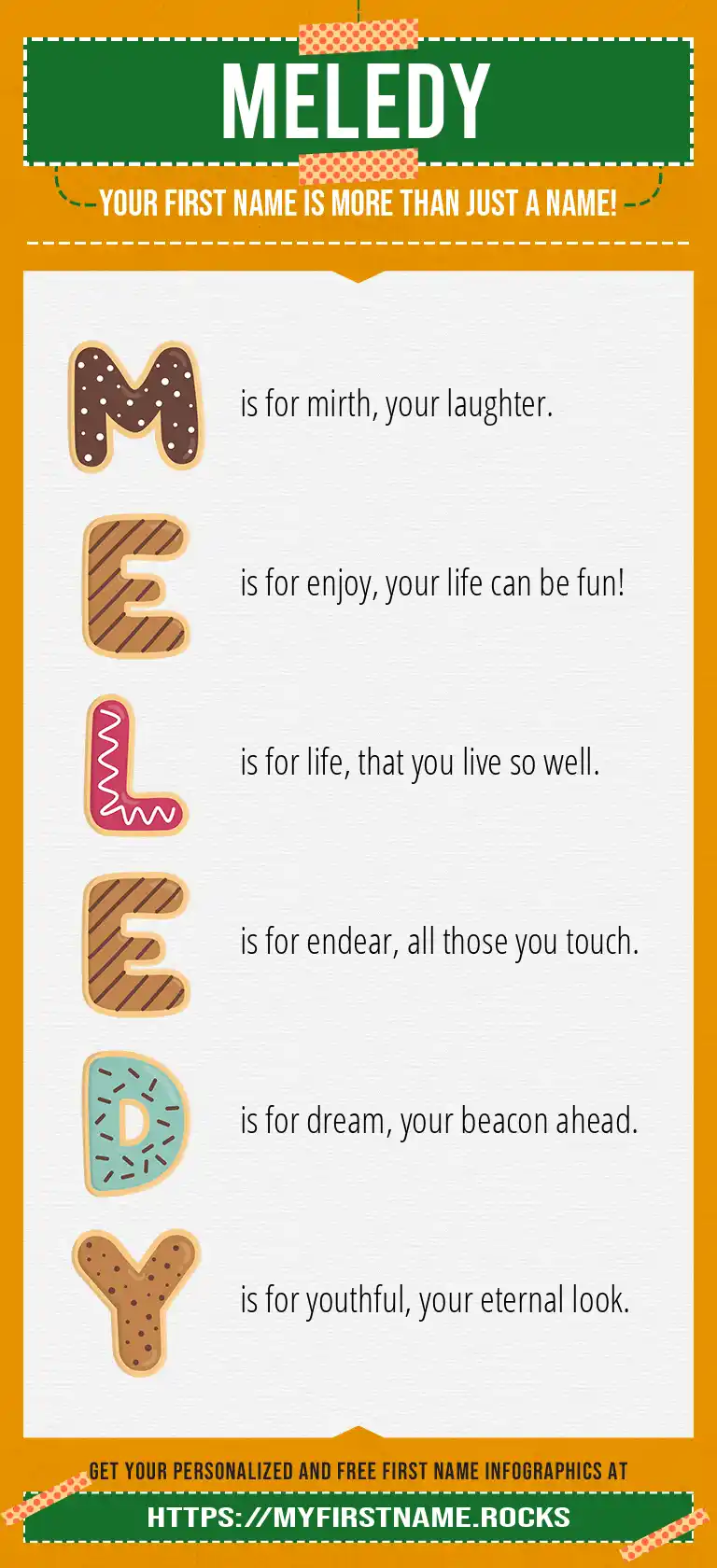 MELEDY

YOUR FIRST NAME IS MORE THAN JUST A NAME!

M is for mirth, your laughter.

E is for enjoy, your life can be fun!

L is for life, that you live so well.

E is for endear, all those you touch.

D is for dream, your beacon ahead.

Y is for youthful, your eternal look.

GET YOUR PERSONALIZED AND FREE FIRST NAME INFOGRAPHICS AT

HTTPS://MYFIRSTNAME.ROCKS