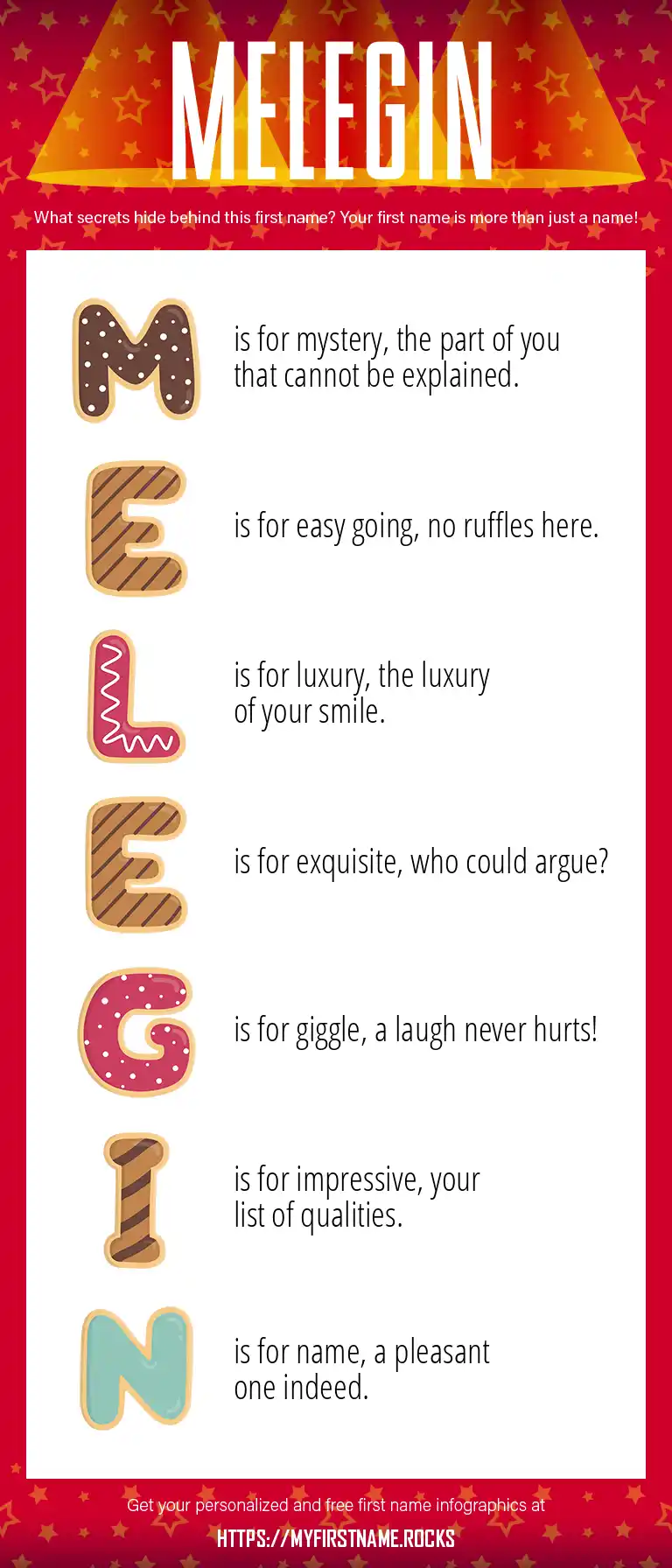 MELEGIN

What secrets hide behind this first name? Your first name is more than just a name!

M is for mystery, the part of you that cannot be explained.

E is for easy going, no ruffles here.

L is for luxury, the luxury of your smile.

E is for exquisite, who could argue?

G is for giggle, a laugh never hurts!

I is for impressive, your list of qualities.

N is for name, a pleasant one indeed.

Get your personalized and free first name infographics at

HTTPS://MYFIRSTNAME.ROCKS