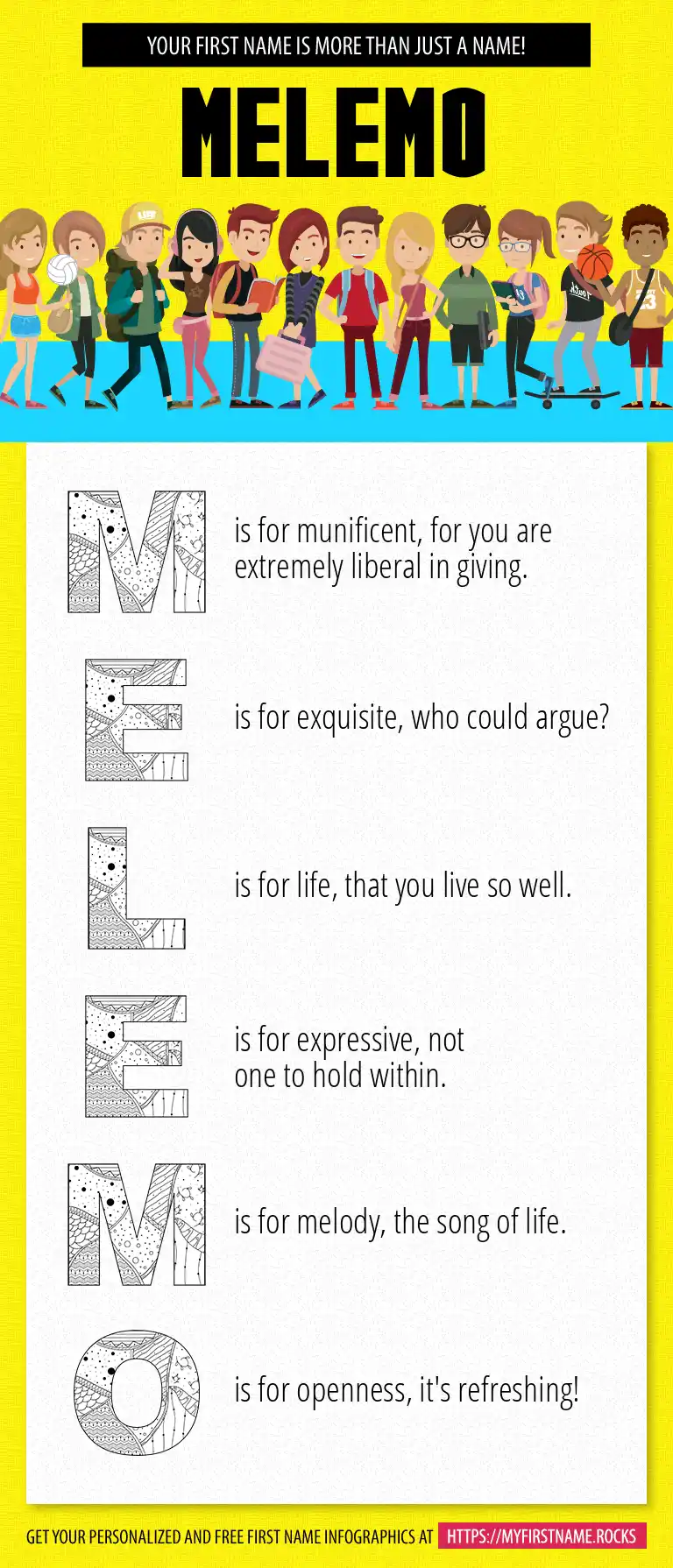 YOUR FIRST NAME IS MORE THAN JUST A NAME!

MELEMO

M is for munificent, for you are extremely liberal in giving.

E is for exquisite, who could argue?

L is for life, that you live so well.

E is for expressive, not one to hold within.

M is for melody, the song of life.

O is for openness, it's refreshing!

GET YOUR PERSONALIZED AND FREE FIRST NAME INFOGRAPHICS AT HTTPS://MYFIRSTNAME.ROCKS