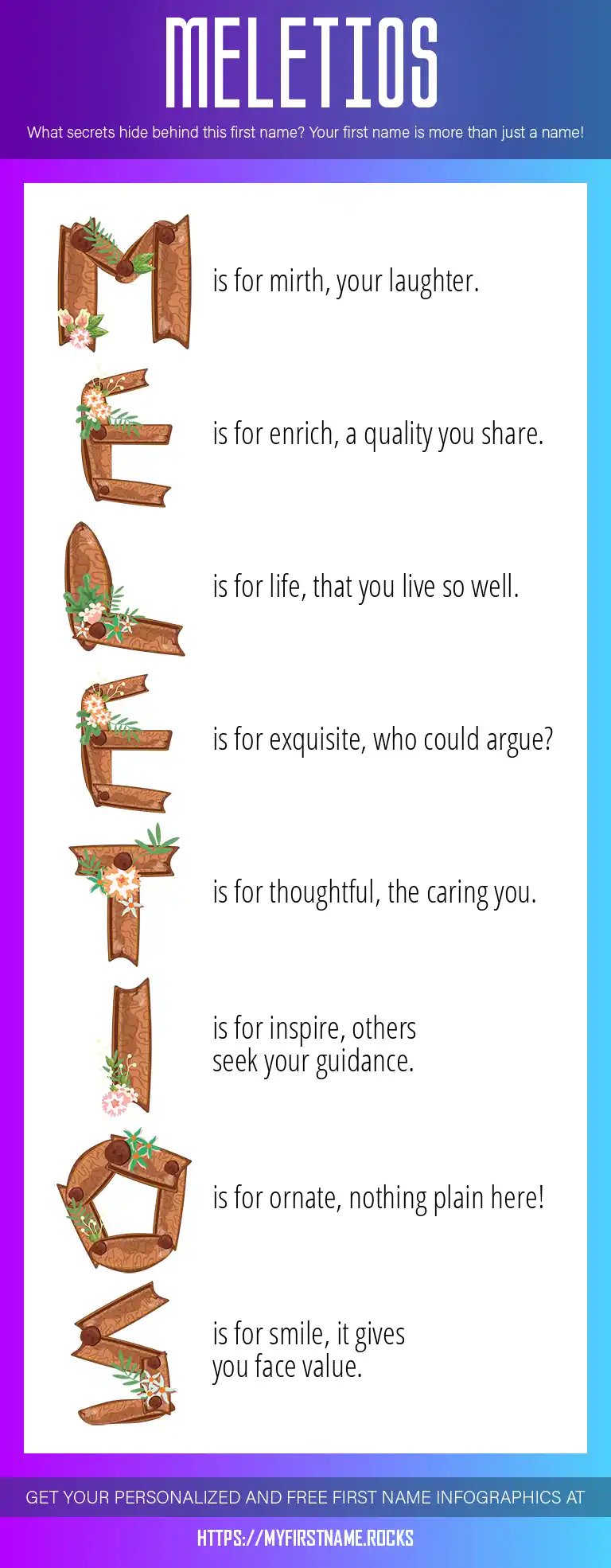 MELETIOS

What secrets hide behind this first name? Your first name is more than just a name!

M is for mirth, your laughter.

E is for enrich, a quality you share.

L is for life, that you live so well.

E is for exquisite, who could argue?

T is for thoughtful, the caring you.

I is for inspire, others seek your guidance.

O is for ornate, nothing plain here!

S is for smile, it gives you face value.

GET YOUR PERSONALIZED AND FREE FIRST NAME INFOGRAPHICS AT

HTTPS://MYFIRSTNAME.ROCKS