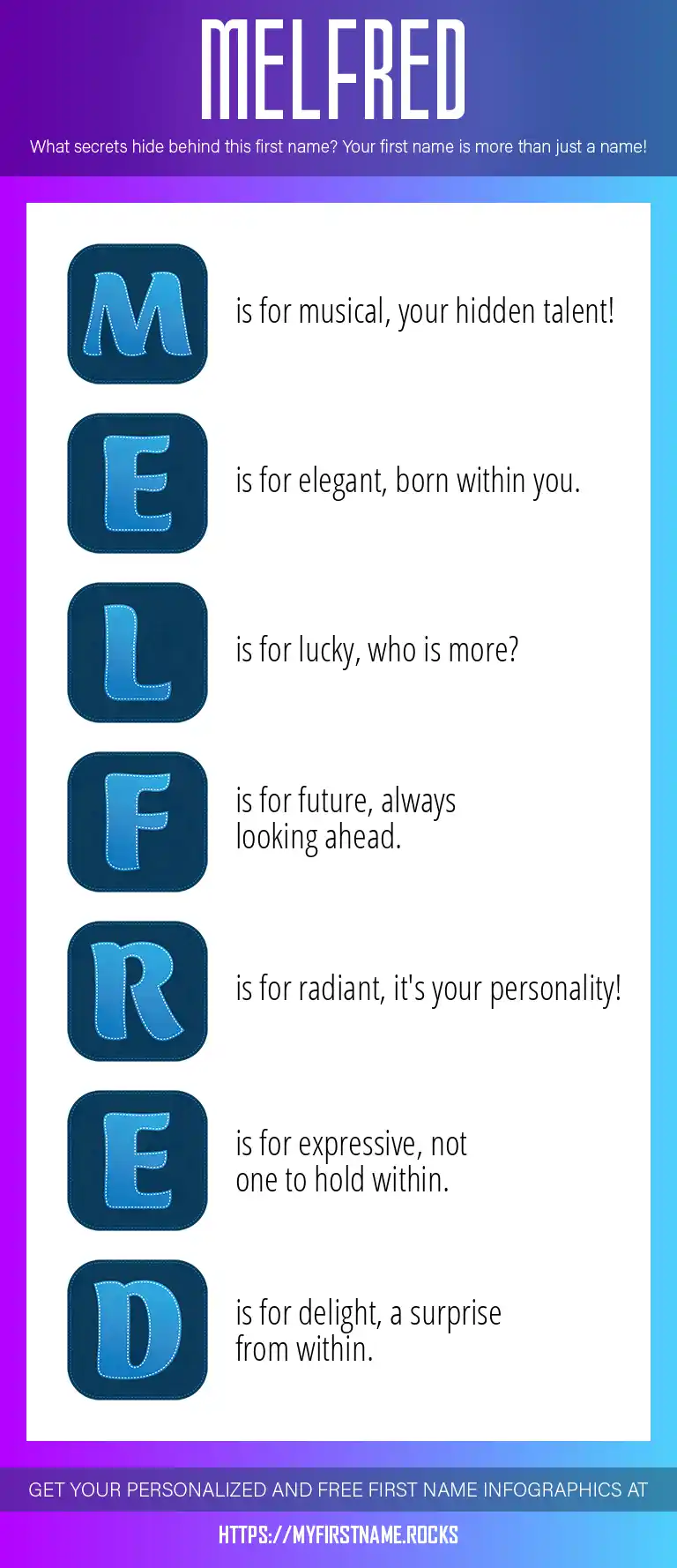 MELFRED

What secrets hide behind this first name? Your first name is more than just a name!

M is for musical, your hidden talent!

E is for elegant, born within you.

L is for lucky, who is more?

F is for future, always looking ahead.

R is for radiant, it's your personality!

E is for expressive, not one to hold within.

D is for delight, a surprise from within.

GET YOUR PERSONALIZED AND FREE FIRST NAME INFOGRAPHICS AT

HTTPS://MYFIRSTNAME.ROCKS