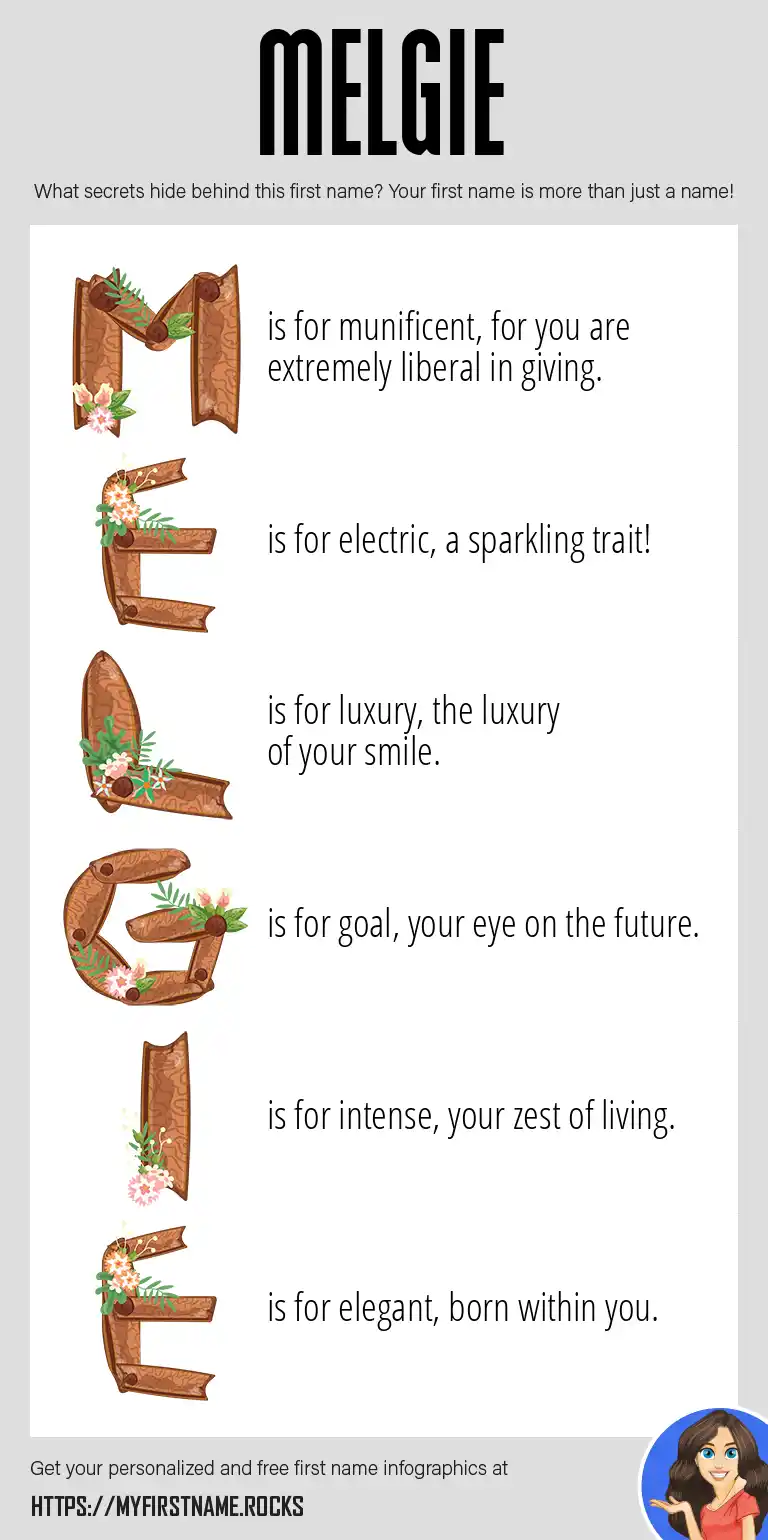 MELGIE

What secrets hide behind this first name? Your first name is more than just a name!

M is for munificent, for you are extremely liberal in giving.

E is for electric, a sparkling trait!

L is for luxury, the luxury of your smile.

G is for goal, your eye on the future.

I is for intense, your zest of living.

E is for elegant, born within you.

Get your personalized and free first name infographics at

HTTPS://MYFIRSTNAME.ROCKS