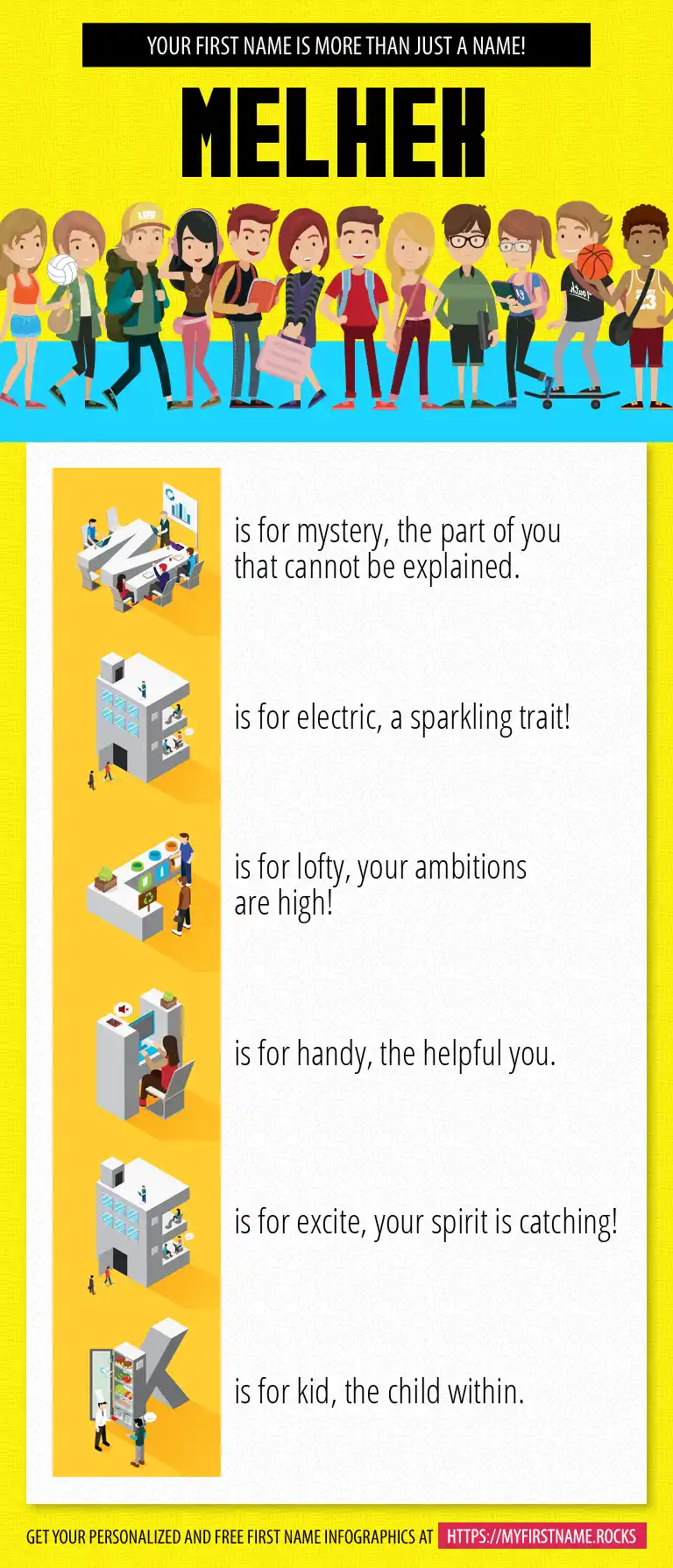 YOUR FIRST NAME IS MORE THAN JUST A NAME!

MELHEK

M is for mystery, the part of you that cannot be explained.

E is for electric, a sparkling trait!

L is for lofty, your ambitions are high!

H is for handy, the helpful you.

E is for excite, your spirit is catching!

K is for kid, the child within.

GET YOUR PERSONALIZED AND FREE FIRST NAME INFOGRAPHICS AT HTTPS://MYFIRSTNAME.ROCKS