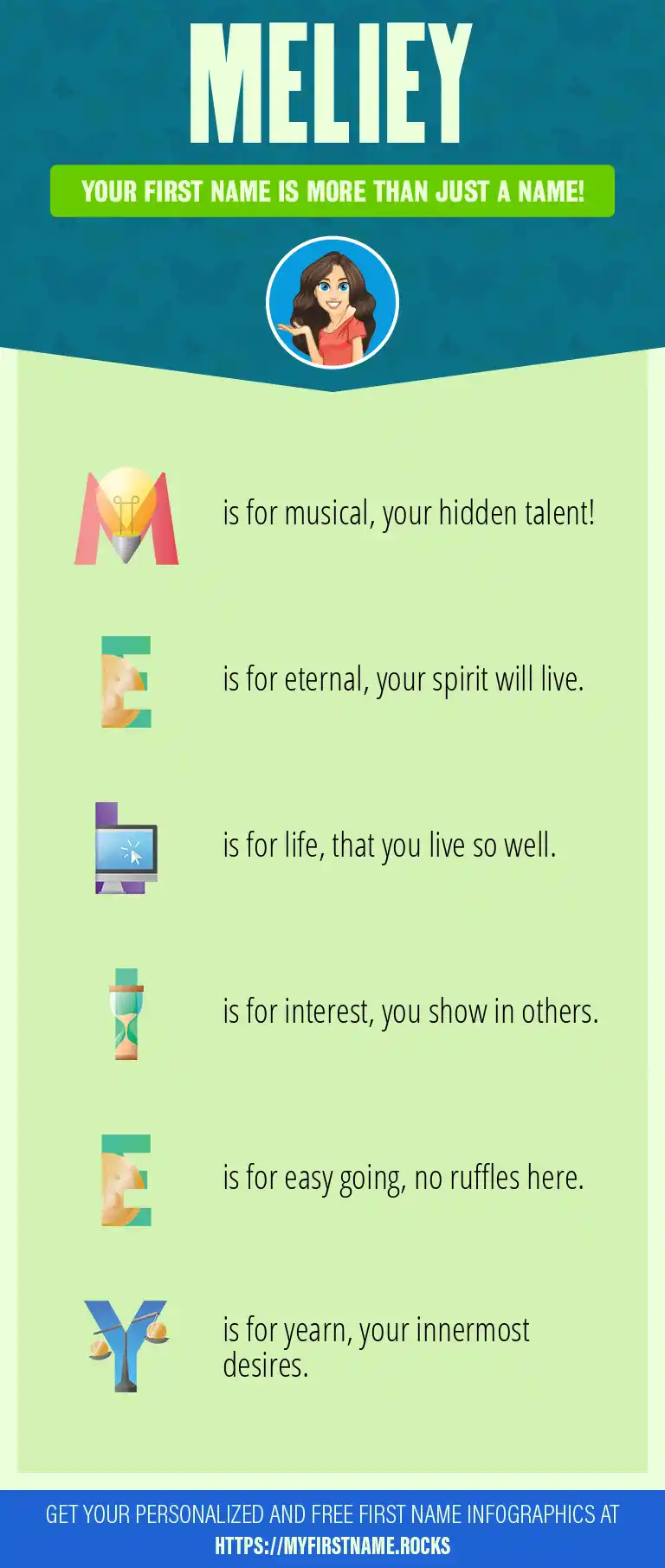 MELIEY

YOUR FIRST NAME IS MORE THAN JUST A NAME!

M is for musical, your hidden talent!

E is for eternal, your spirit will live.

L is for life, that you live so well.

I is for interest, you show in others.

E is for easy going, no ruffles here.

Y is for yearn, your innermost desires.

GET YOUR PERSONALIZED AND FREE FIRST NAME INFOGRAPHICS AT HTTPS://MYFIRSTNAME.ROCKS