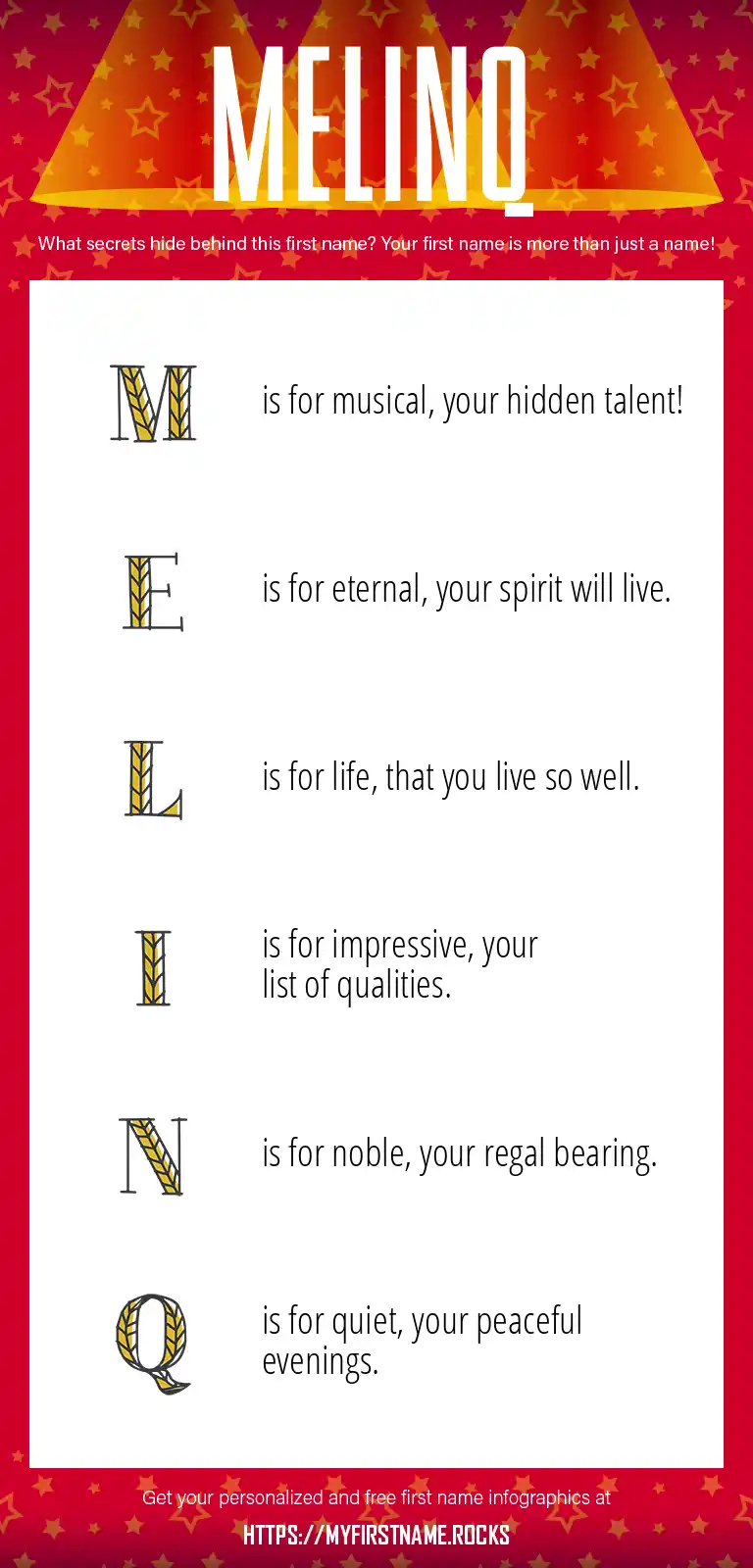 MELINQ

What secrets hide behind this first name? Your first name is more than just a name!

M is for musical, your hidden talent!

E is for eternal, your spirit will live.

L is for life, that you live so well.

I is for impressive, your list of qualities.

N is for noble, your regal bearing.

Q is for quiet, your peaceful evenings.

Get your personalized and free first name infographics at

HTTPS://MYFIRSTNAME.ROCKS