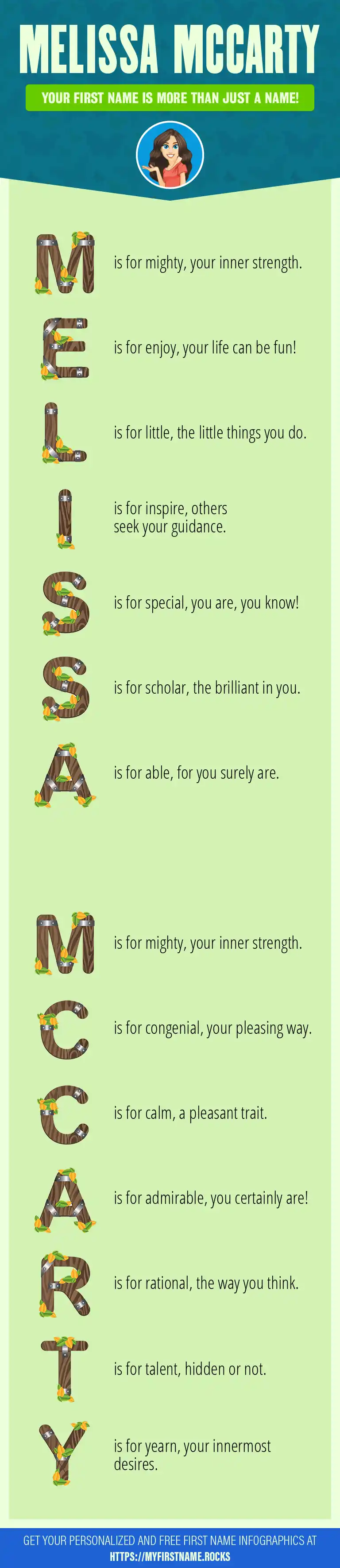 MELISSA MCCARTY

YOUR FIRST NAME IS MORE THAN JUST A NAME!

M is for mighty, your inner strength.

E is for enjoy, your life can be fun!

L is for little, the little things you do.

I is for inspire, others seek your guidance.

S is for special, you are, you know!

S is for scholar, the brilliant in you.

A is for able, for you surely are.

M is for mighty, your inner strength.

C is for congenial, your pleasing way.

C is for calm, a pleasant trait.

A is for admirable, you certainly are!

R is for rational, the way you think.

T is for talent, hidden or not.

Y is for yearn, your innermost desires.

GET YOUR PERSONALIZED AND FREE FIRST NAME INFOGRAPHICS AT HTTPS://MYFIRSTNAME.ROCKS