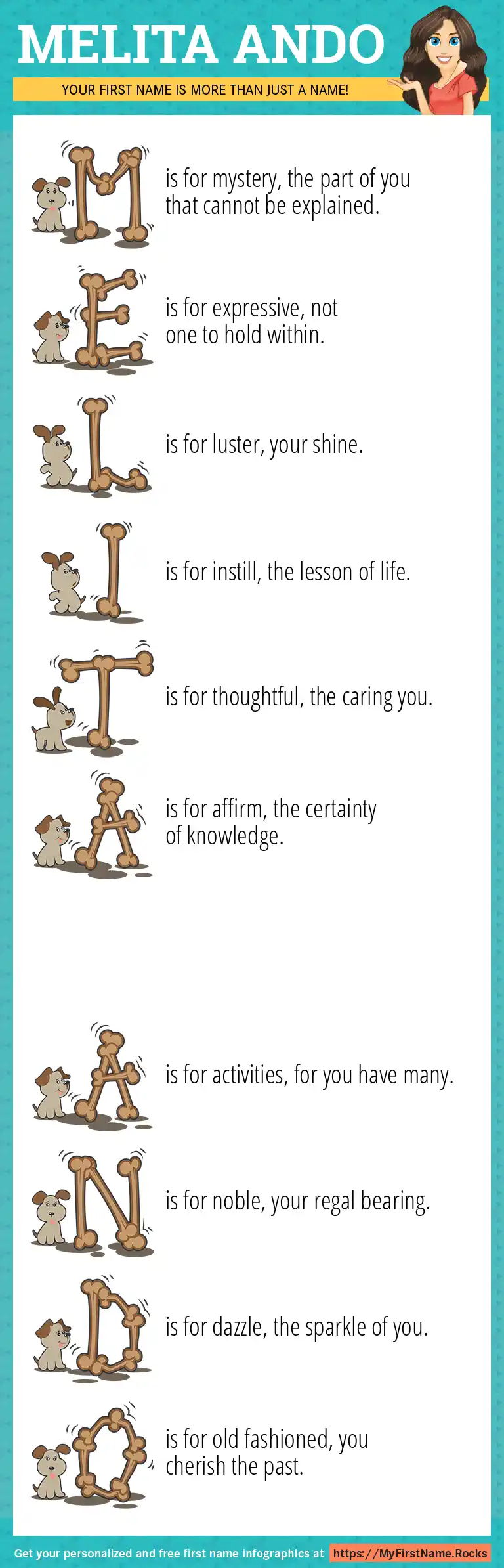 MELITA ANDO

YOUR FIRST NAME IS MORE THAN JUST A NAME!

M is for mystery, the part of you that cannot be explained.

E is for expressive, not one to hold within.

L is for luster, your shine.

I is for instill, the lesson of life.

T is for thoughtful, the caring you.

A is for affirm, the certainty of knowledge.

A is for activities, for you have many.

N is for noble, your regal bearing.

D is for dazzle, the sparkle of you.

O is for old fashioned, you cherish the past.

Get your personalized and free first name infographics at https://MyFirstName.Rocks