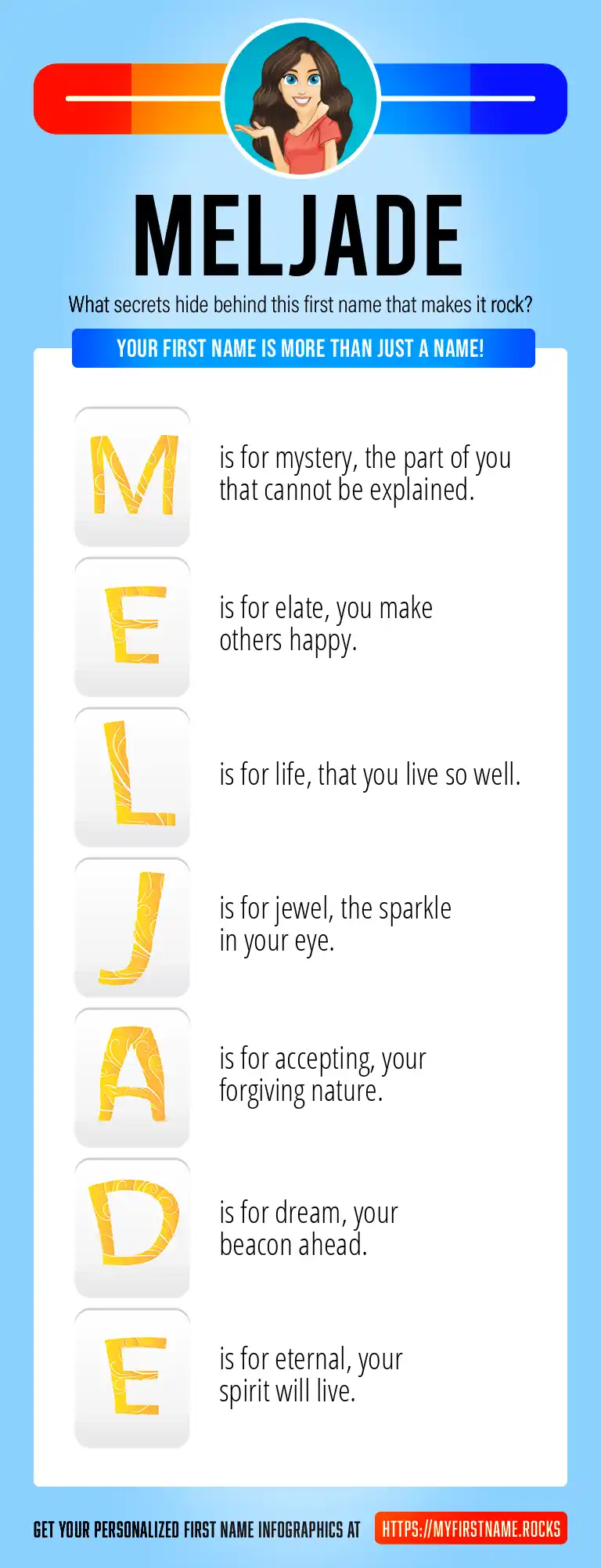 MELJADE

What secrets hide behind this first name that makes it rock?

YOUR FIRST NAME IS MORE THAN JUST A NAME!

M is for mystery, the part of you that cannot be explained.

E is for elate, you make others happy.

L is for life, that you live so well.

J is for jewel, the sparkle in your eye.

A is for accepting, your forgiving nature.

D is for dream, your beacon ahead.

E is for eternal, your spirit will live.

GET YOUR PERSONALIZED FIRST NAME INFOGRAPHICS AT HTTPS://MYFIRSTNAME.ROCKS