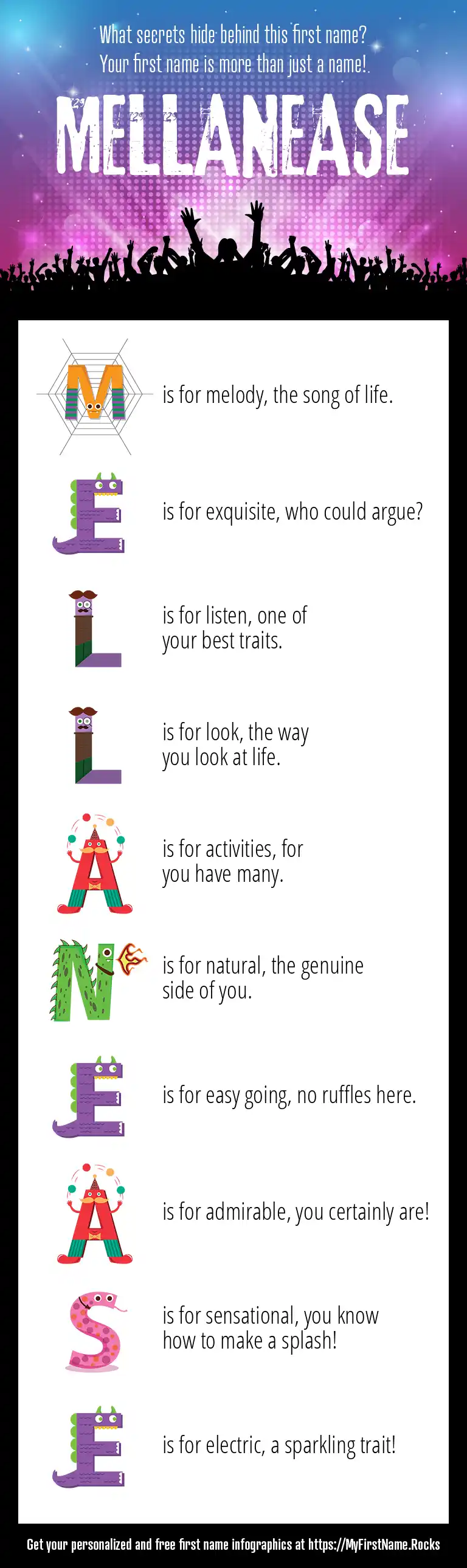 What secrets hide behind this first name?
Your first name is more than just a name!

MELLANEASE

M is for melody, the song of life.

E is for exquisite, who could argue?

L is for listen, one of your best traits.

L is for look, the way you look at life.

A is for activities, for you have many.

N is for natural, the genuine side of you.

E is for easy going, no ruffles here.

A is for admirable, you certainly are!

S is for sensational, you know how to make a splash!

E is for electric, a sparkling trait!

Get your personalized and free first name infographics at https://MyFirstName.Rocks