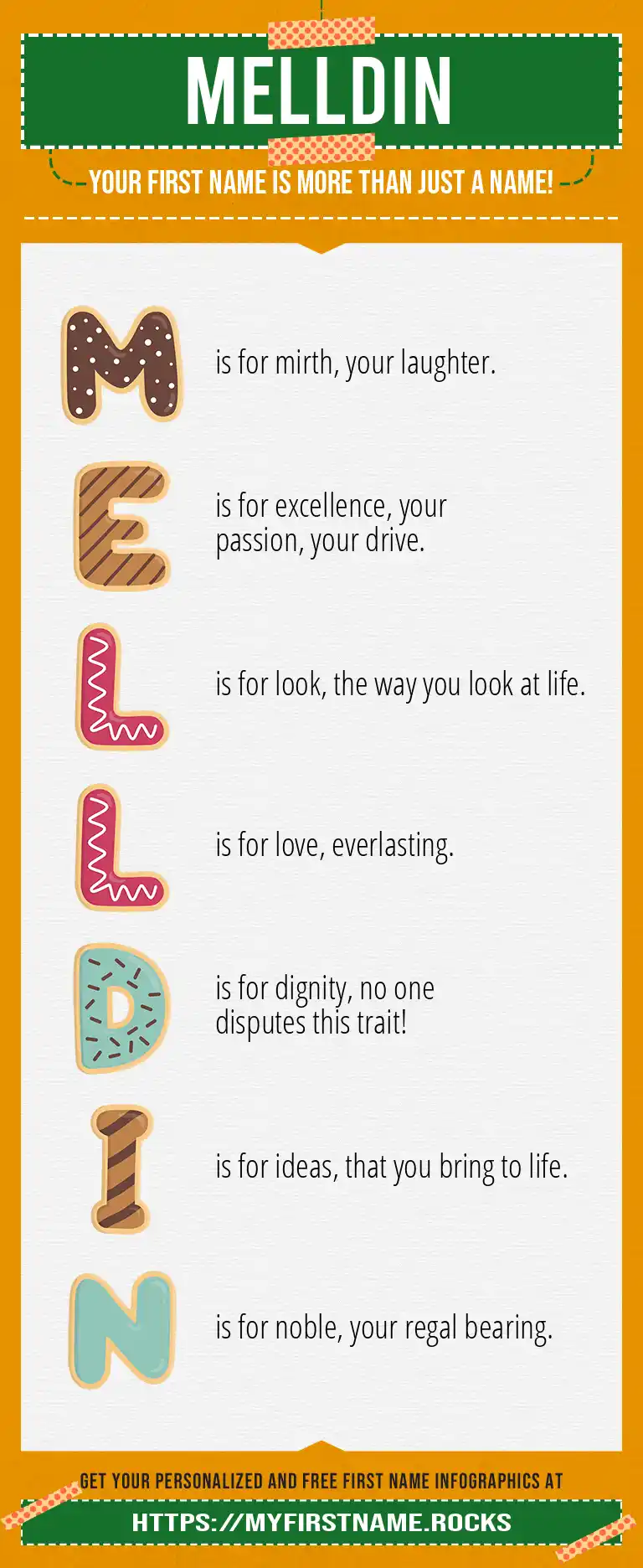 MELLDIN

YOUR FIRST NAME IS MORE THAN JUST A NAME!

M is for mirth, your laughter.

E is for excellence, your passion, your drive.

L is for look, the way you look at life.

L is for love, everlasting.

D is for dignity, no one disputes this trait!

I is for ideas, that you bring to life.

N is for noble, your regal bearing.

GET YOUR PERSONALIZED AND FREE FIRST NAME INFOGRAPHICS AT

HTTPS://MYFIRSTNAME.ROCKS