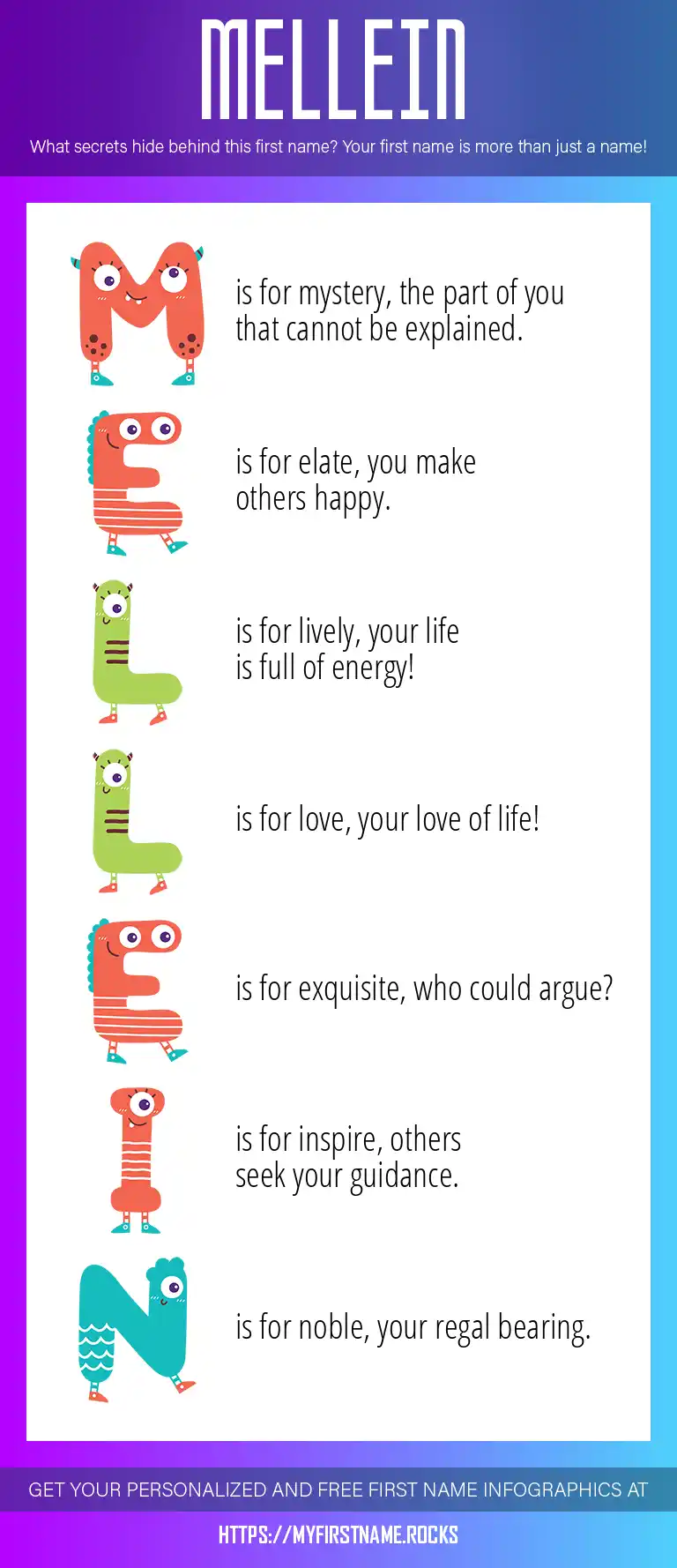 MELLEIN

What secrets hide behind this first name? Your first name is more than just a name!

M is for mystery, the part of you that cannot be explained.

E is for elate, you make others happy.

L is for lively, your life is full of energy!

L is for love, your love of life!

E is for exquisite, who could argue?

I is for inspire, others seek your guidance.

N is for noble, your regal bearing.

GET YOUR PERSONALIZED AND FREE FIRST NAME INFOGRAPHICS AT

HTTPS://MYFIRSTNAME.ROCKS