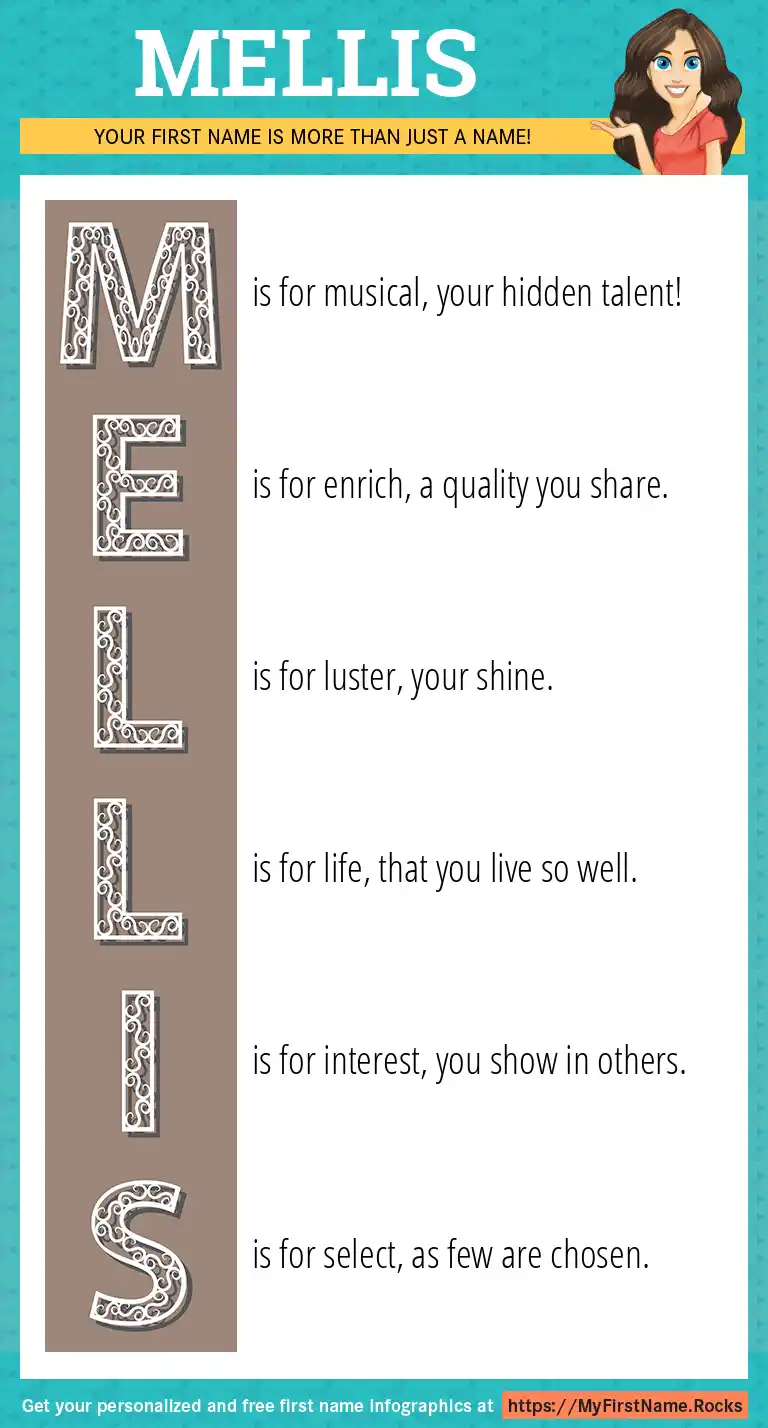 MELLIS

YOUR FIRST NAME IS MORE THAN JUST A NAME!

M is for musical, your hidden talent!

E is for enrich, a quality you share.

L is for luster, your shine.

L is for life, that you live so well.

I is for interest, you show in others.

S is for select, as few are chosen.

Get your personalized and free first name infographics at https://MyFirstName.Rocks