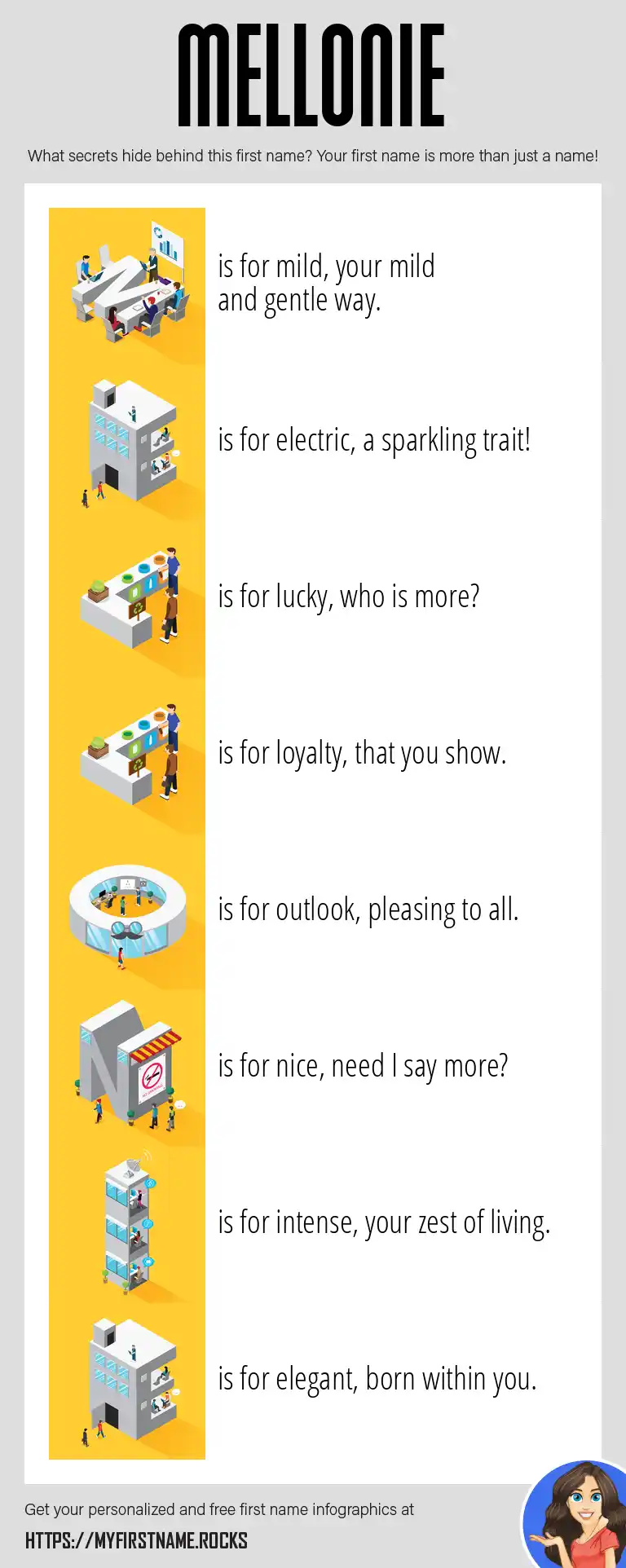 MELLONIE

What secrets hide behind this first name? Your first name is more than just a name!

M is for mild, your mild and gentle way.

E is for electric, a sparkling trait!

L is for lucky, who is more?

L is for loyalty, that you show.

O is for outlook, pleasing to all.

N is for nice, need I say more?

I is for intense, your zest of living.

E is for elegant, born within you.

Get your personalized and free first name infographics at

HTTPS://MYFIRSTNAME.ROCKS