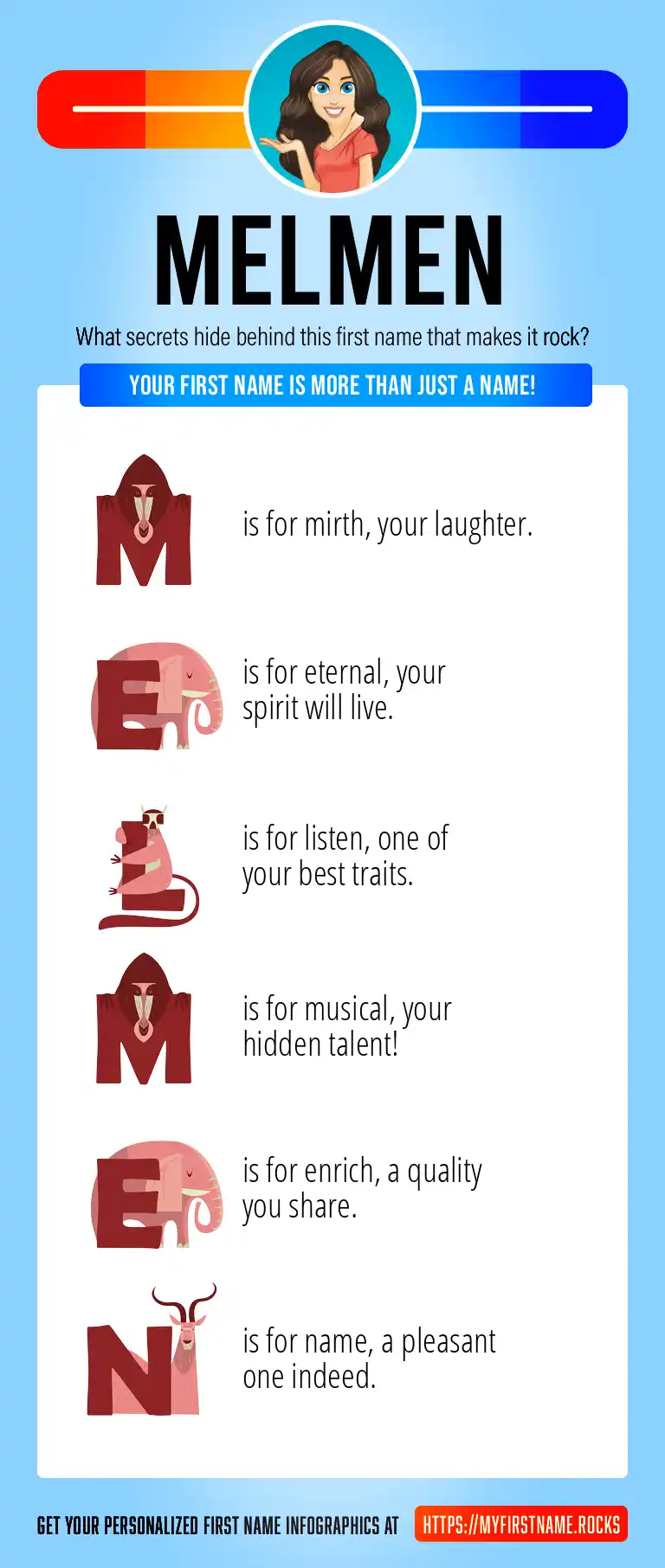 MELMEN

What secrets hide behind this first name that makes it rock?

YOUR FIRST NAME IS MORE THAN JUST A NAME!

M is for mirth, your laughter.

E is for eternal, your spirit will live.

L is for listen, one of your best traits.

M is for musical, your hidden talent!

E is for enrich, a quality you share.

N is for name, a pleasant one indeed.

GET YOUR PERSONALIZED FIRST NAME INFOGRAPHICS AT HTTPS://MYFIRSTNAME.ROCKS