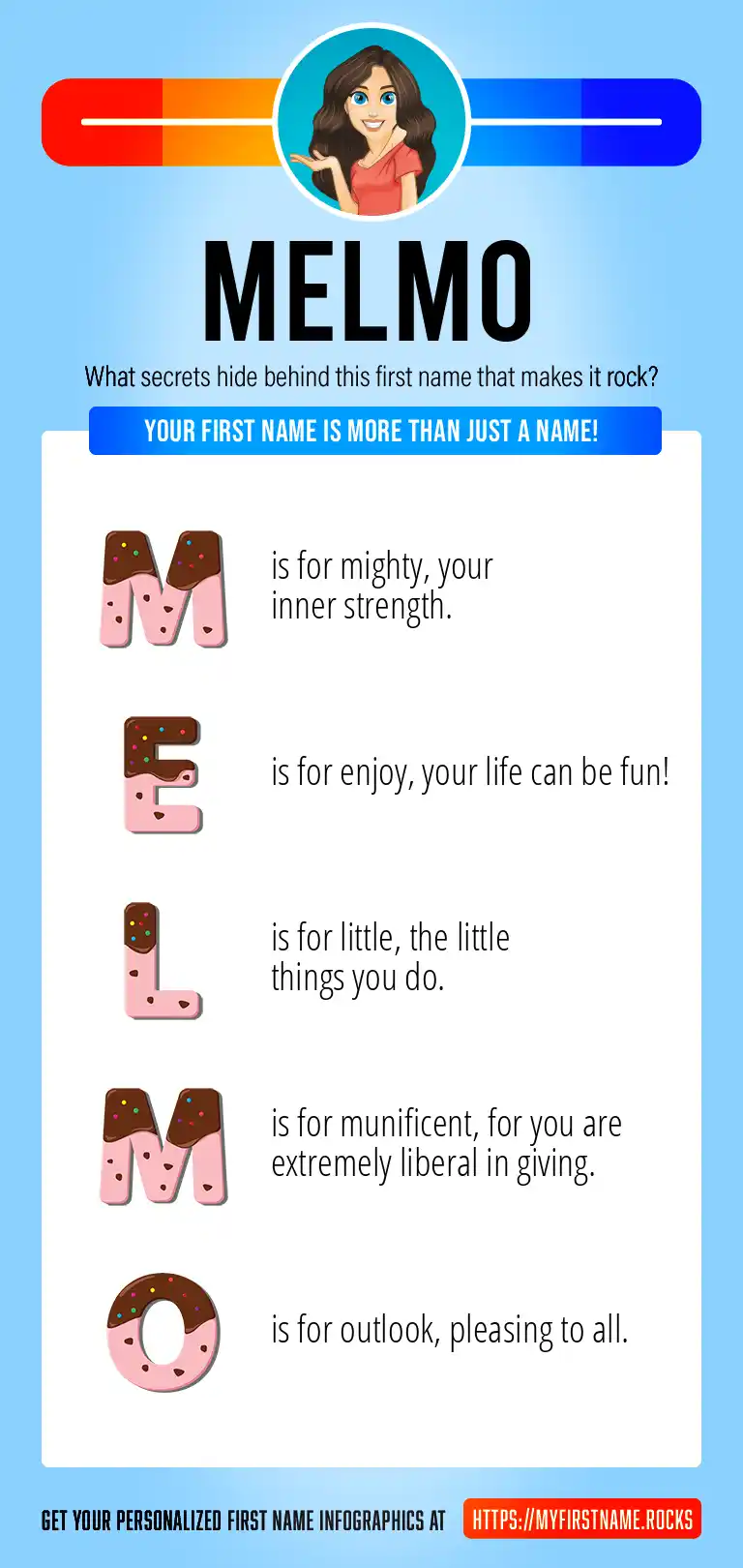 MELMO

What secrets hide behind this first name that makes it rock?

YOUR FIRST NAME IS MORE THAN JUST A NAME!

M is for mighty, your inner strength.

E is for enjoy, your life can be fun!

L is for little, the little things you do.

M is for munificent, for you are extremely liberal in giving.

O is for outlook, pleasing to all.

GET YOUR PERSONALIZED FIRST NAME INFOGRAPHICS AT HTTPS://MYFIRSTNAME.ROCKS