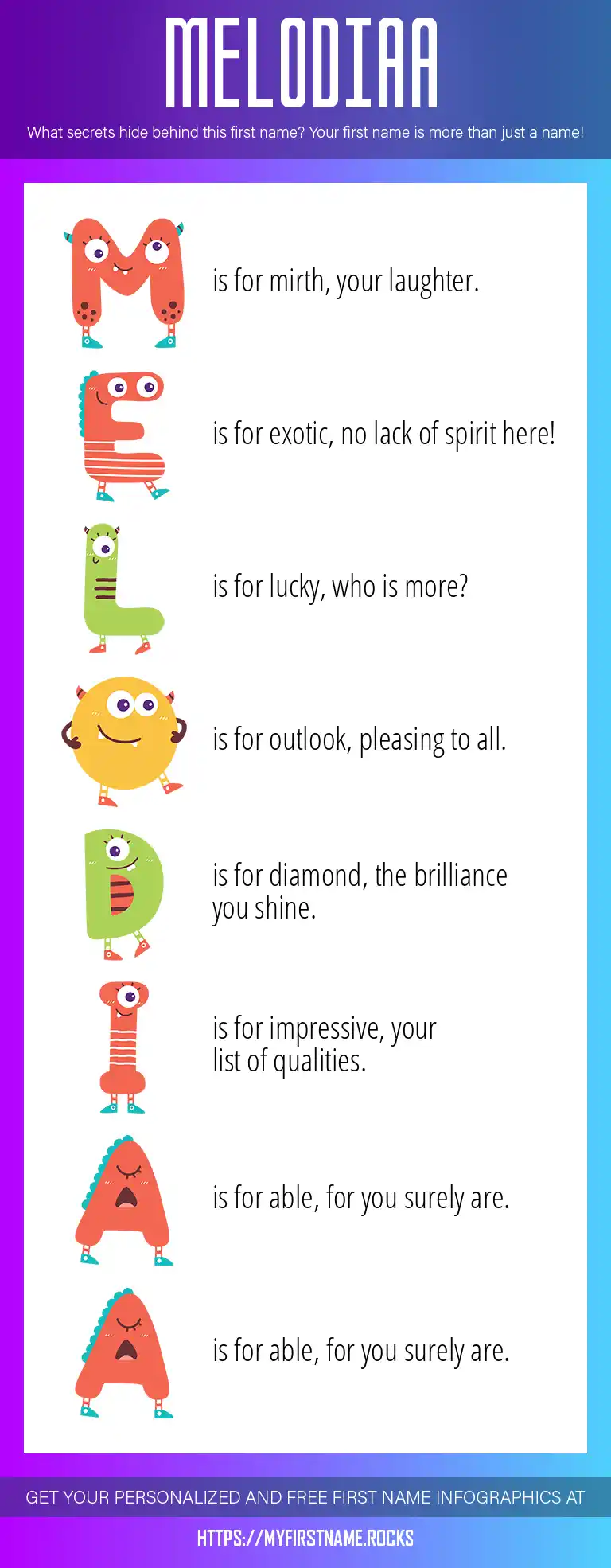 MELODIAA

What secrets hide behind this first name? Your first name is more than just a name!

M is for mirth, your laughter.

E is for exotic, no lack of spirit here!

L is for lucky, who is more?

O is for outlook, pleasing to all.

D is for diamond, the brilliance you shine.

I is for impressive, your list of qualities.

A is for able, for you surely are.

A is for able, for you surely are.

GET YOUR PERSONALIZED AND FREE FIRST NAME INFOGRAPHICS AT

HTTPS://MYFIRSTNAME.ROCKS