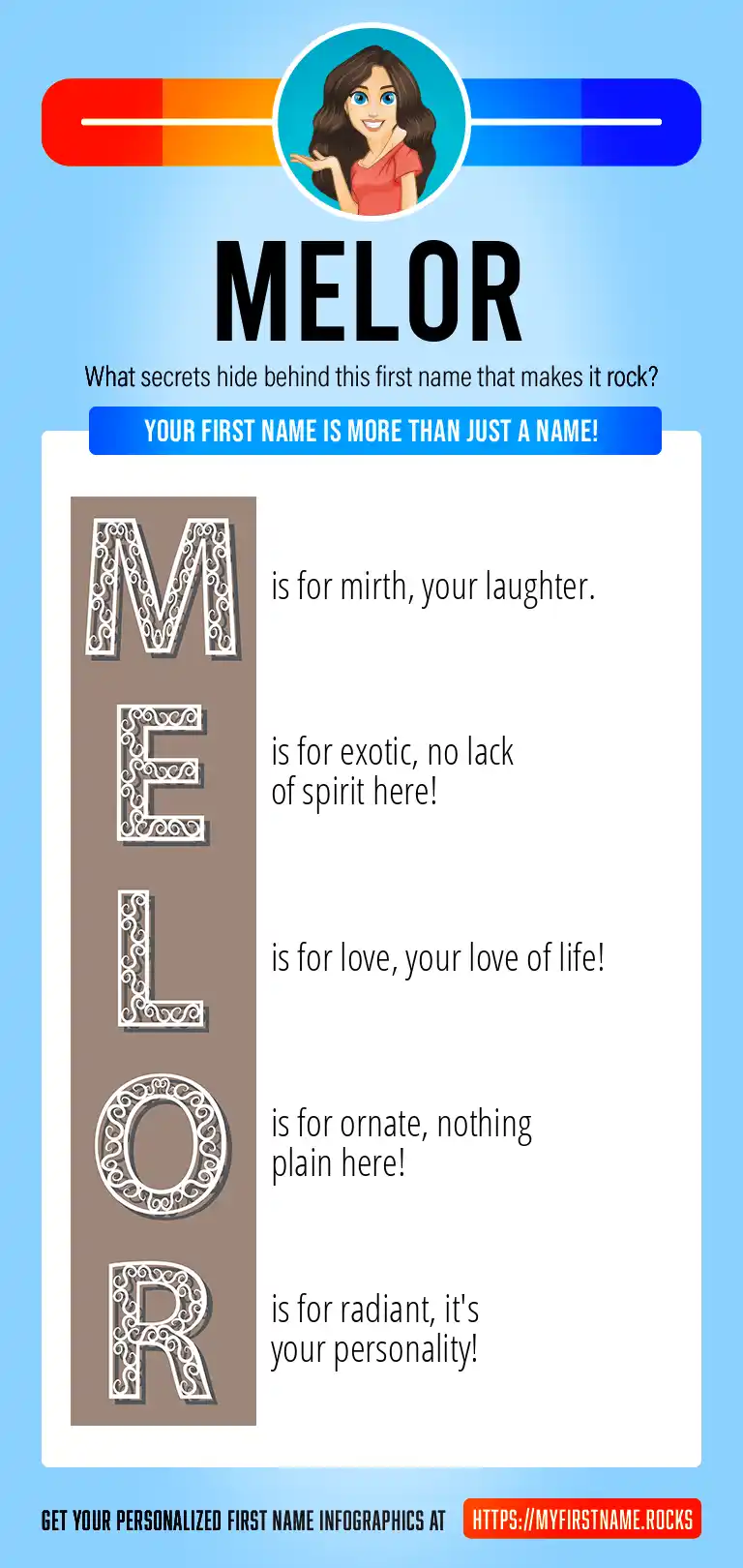 MELOR

What secrets hide behind this first name that makes it rock?

YOUR FIRST NAME IS MORE THAN JUST A NAME!

M is for mirth, your laughter.

E is for exotic, no lack of spirit here!

L is for love, your love of life!

O is for ornate, nothing plain here!

R is for radiant, it's your personality!

GET YOUR PERSONALIZED FIRST NAME INFOGRAPHICS AT HTTPS://MYFIRSTNAME.ROCKS