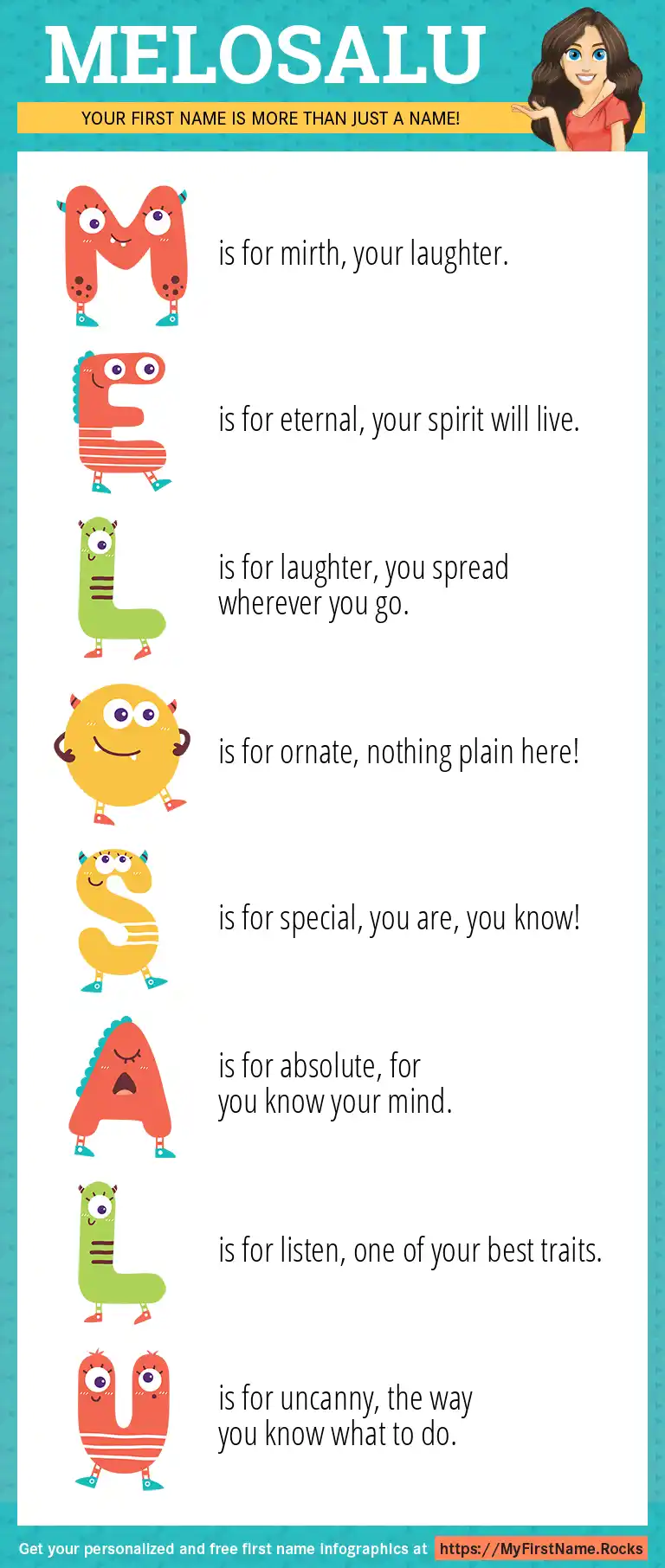 MELOSALU

YOUR FIRST NAME IS MORE THAN JUST A NAME!

M is for mirth, your laughter.

E is for eternal, your spirit will live.

L is for laughter, you spread wherever you go.

O is for ornate, nothing plain here!

S is for special, you are, you know!

A is for absolute, for you know your mind.

L is for listen, one of your best traits.

U is for uncanny, the way you know what to do.

Get your personalized and free first name infographics at https://MyFirstName.Rocks