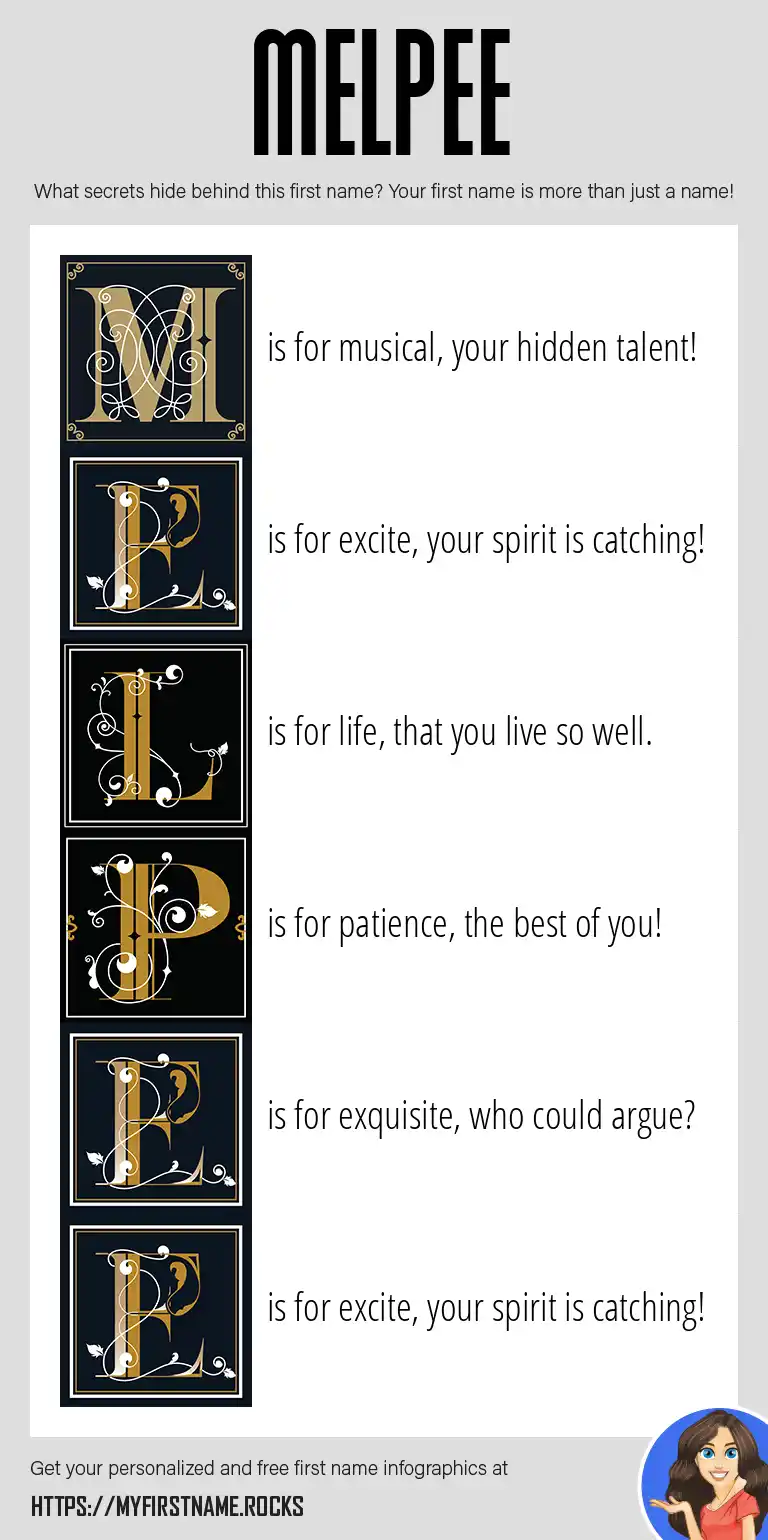 MELPEE

What secrets hide behind this first name? Your first name is more than just a name!

M is for musical, your hidden talent!

E is for excite, your spirit is catching!

L is for life, that you live so well.

P is for patience, the best of you!

E is for exquisite, who could argue?

E is for excite, your spirit is catching!

Get your personalized and free first name infographics at

HTTPS://MYFIRSTNAME.ROCKS