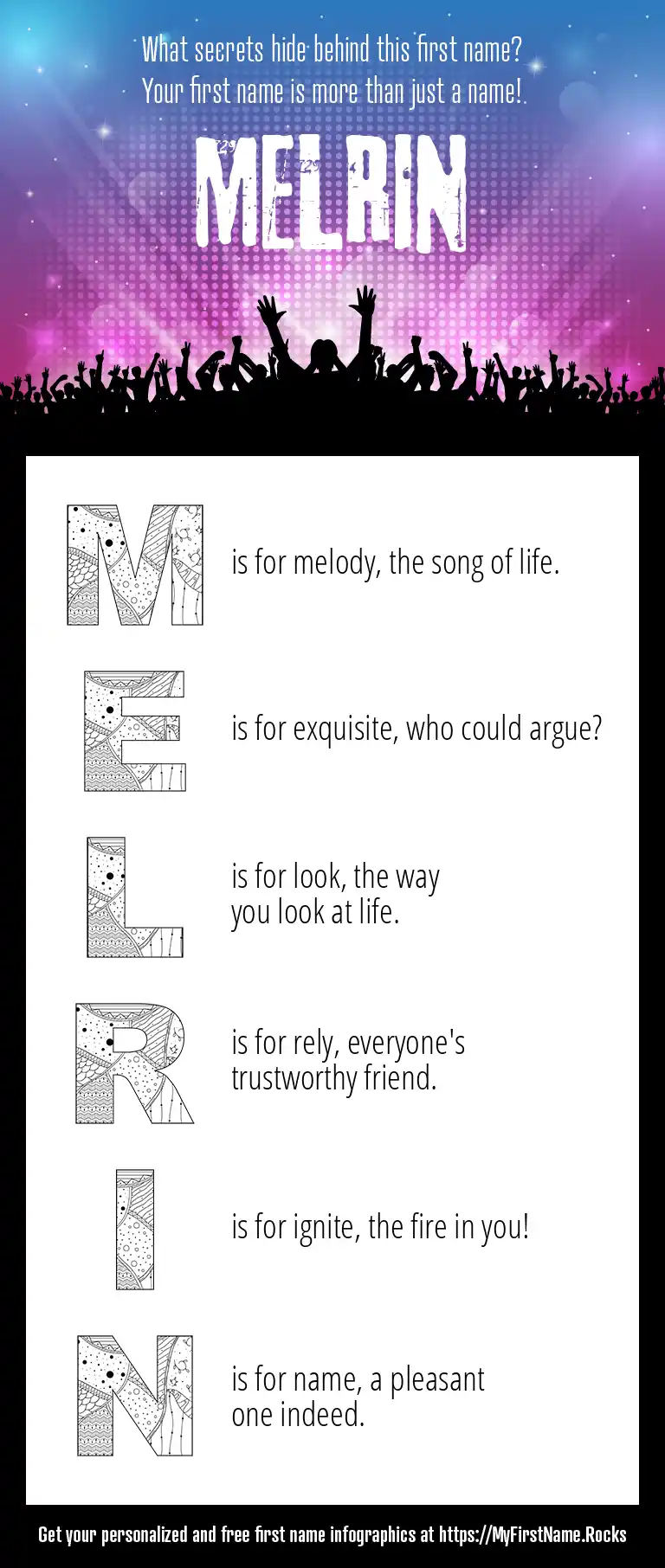 What secrets hide behind this first name?
Your first name is more than just a name!

MELRIN

M is for melody, the song of life.

E is for exquisite, who could argue?

L is for look, the way you look at life.

R is for rely, everyone's trustworthy friend.

I is for ignite, the fire in you!

N is for name, a pleasant one indeed.

Get your personalized and free first name infographics at https://MyFirstName.Rocks