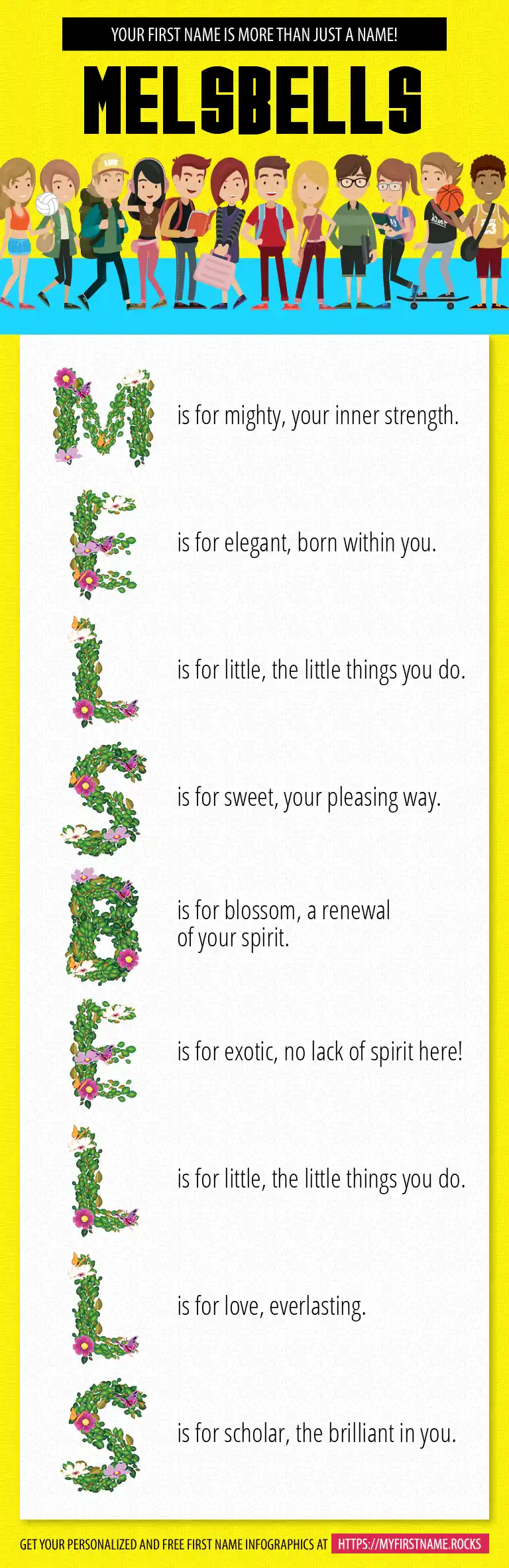 YOUR FIRST NAME IS MORE THAN JUST A NAME!

MELSBELLS

M is for mighty, your inner strength.

E is for elegant, born within you.

L is for little, the little things you do.

S is for sweet, your pleasing way.

B is for blossom, a renewal of your spirit.

E is for exotic, no lack of spirit here!

L is for little, the little things you do.

L is for love, everlasting.

S is for scholar, the brilliant in you.

GET YOUR PERSONALIZED AND FREE FIRST NAME INFOGRAPHICS AT HTTPS://MYFIRSTNAME.ROCKS