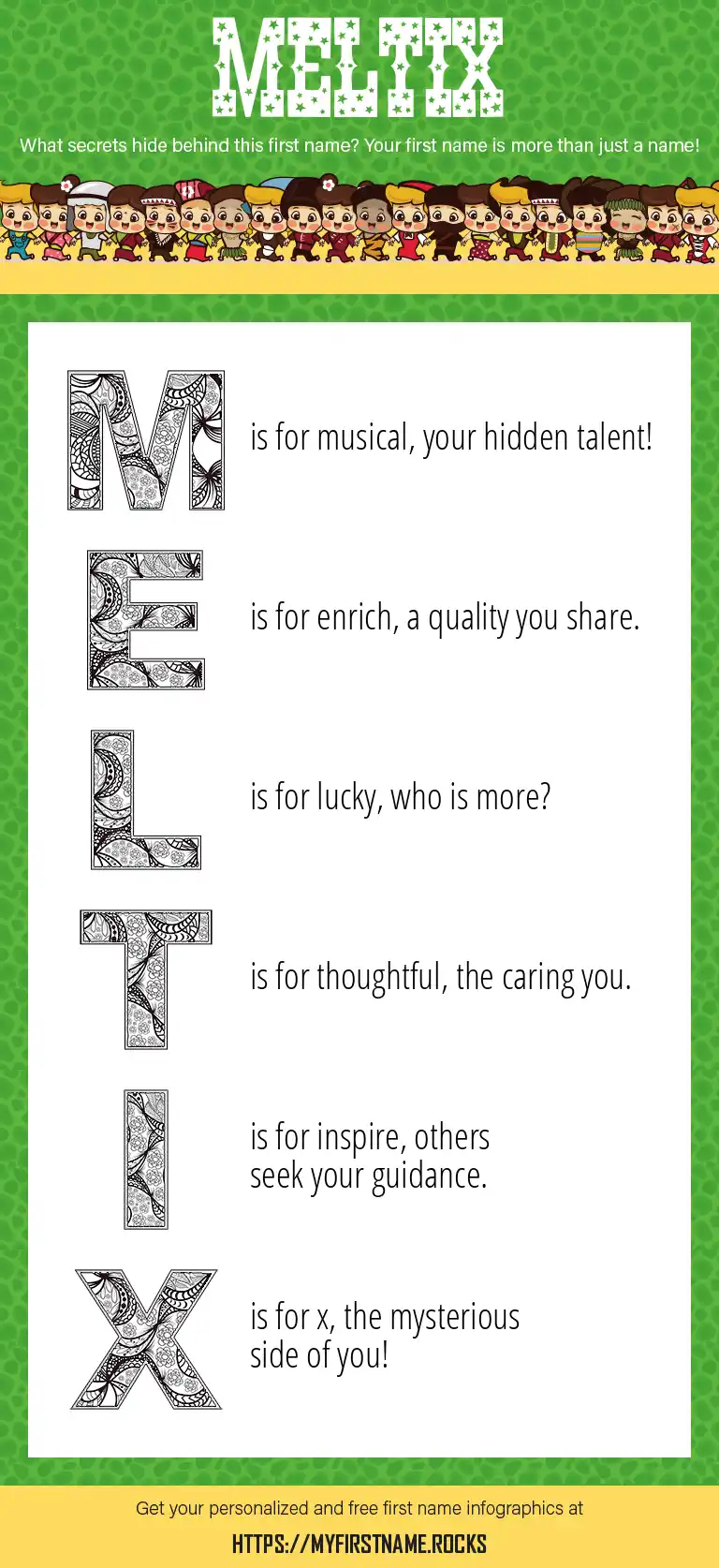 MELTIX

What secrets hide behind this first name? Your first name is more than just a name!

M is for musical, your hidden talent!

E is for enrich, a quality you share.

L is for lucky, who is more?

T is for thoughtful, the caring you.

I is for inspire, others seek your guidance.

X is for x, the mysterious side of you!

Get your personalized and free first name infographics at

HTTPS://MYFIRSTNAME.ROCKS