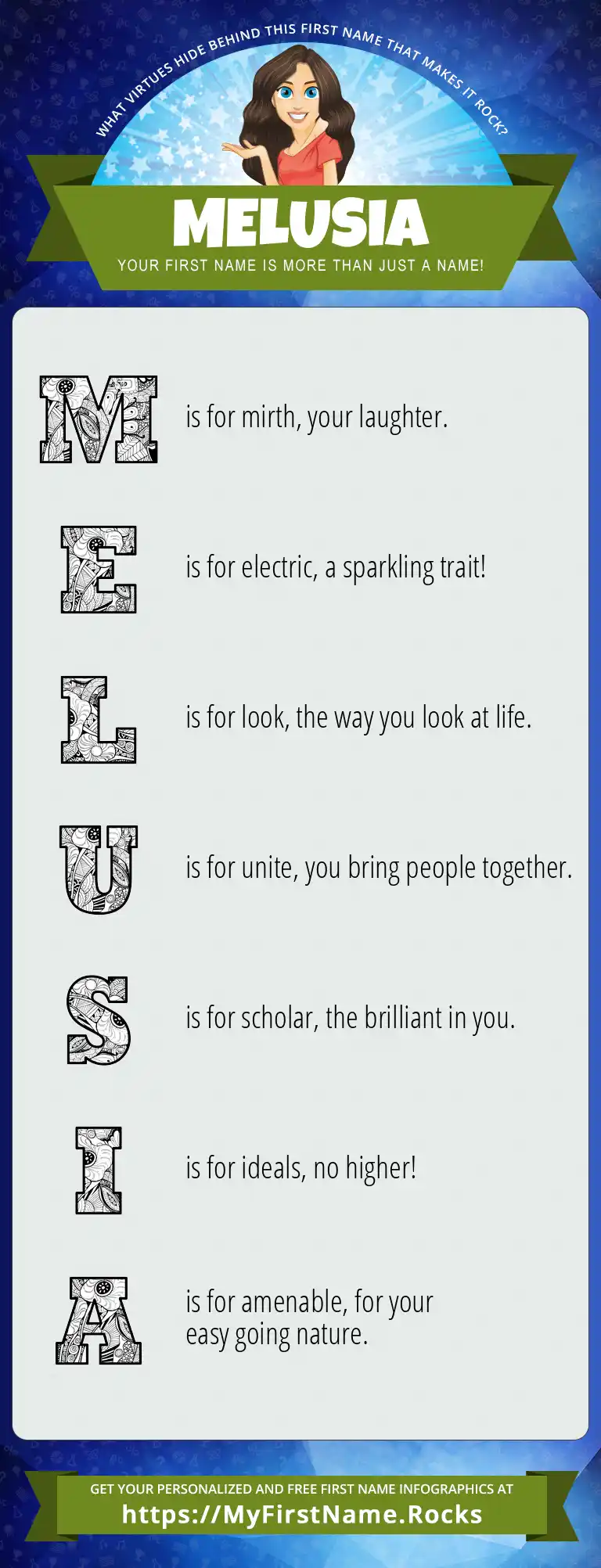 WHAT VIRTUES HIDE BEHIND THIS FIRST NAME THAT MAKES IT ROCK?

MELUSIA

YOUR FIRST NAME IS MORE THAN JUST A NAME!

M is for mirth, your laughter.

E is for electric, a sparkling trait!

L is for look, the way you look at life.

U is for unite, you bring people together.

S is for scholar, the brilliant in you.

I is for ideals, no higher!

A is for amenable, for your easy going nature.

GET YOUR PERSONALIZED AND FREE FIRST NAME INFOGRAPHICS AT
https://MyFirstName.Rocks