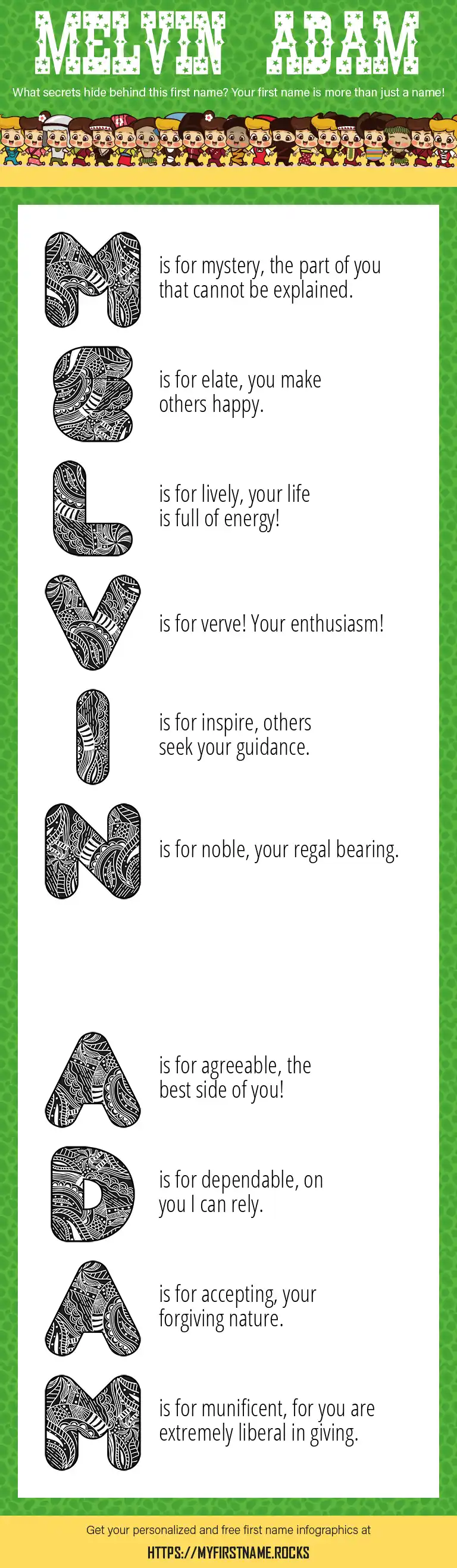 MELVIN ADAM

What secrets hide behind this first name? Your first name is more than just a name!

M is for mystery, the part of you that cannot be explained.

E is for elate, you make others happy.

L is for lively, your life is full of energy!

V is for verve! Your enthusiasm!

I is for inspire, others seek your guidance.

N is for noble, your regal bearing.

A is for agreeable, the best side of you!

D is for dependable, on you I can rely.

A is for accepting, your forgiving nature.

M is for munificent, for you are extremely liberal in giving.

Get your personalized and free first name infographics at
HTTPS://MYFIRSTNAME.ROCKS