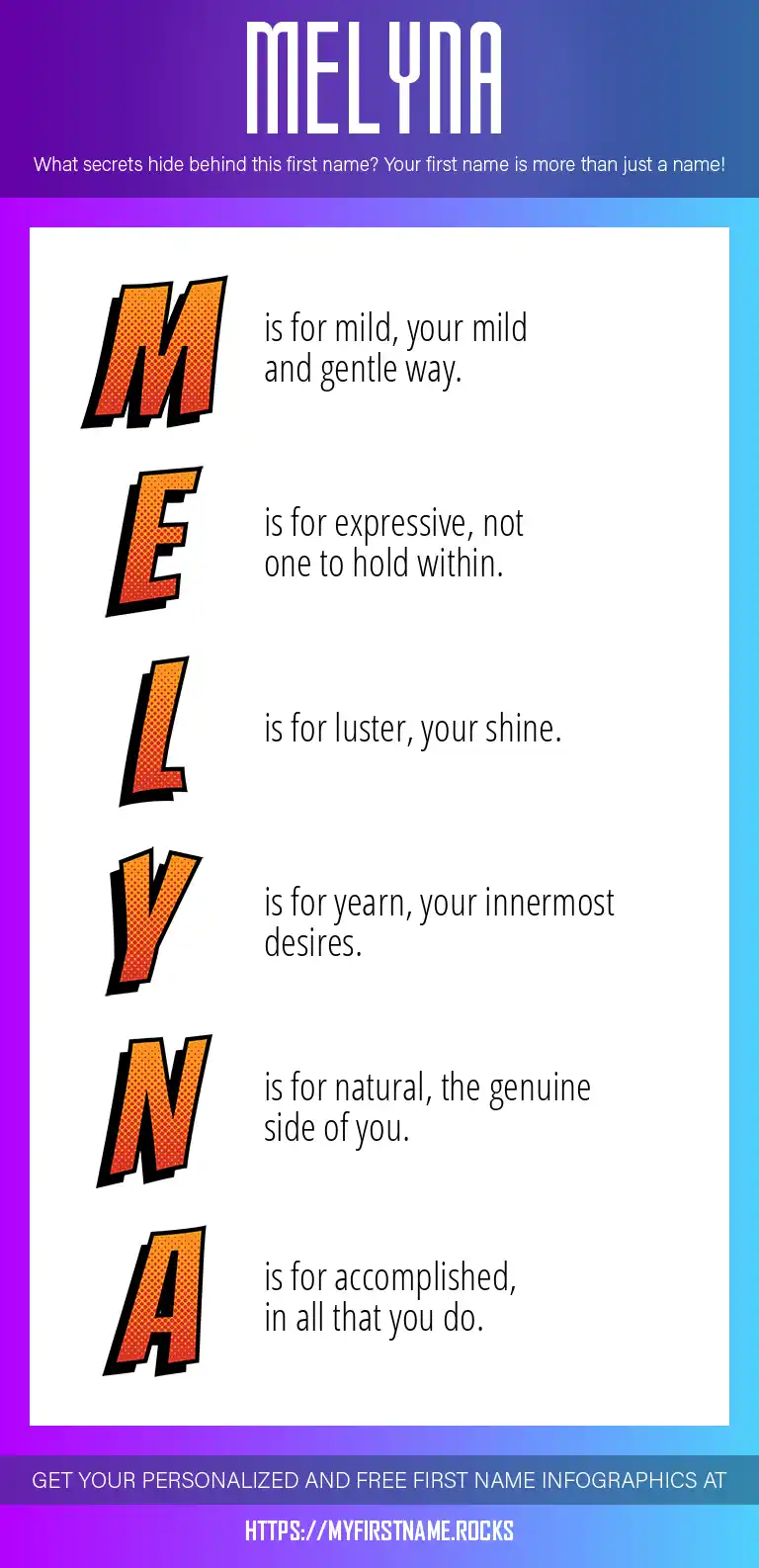 MELYNA

What secrets hide behind this first name? Your first name is more than just a name!

M is for mild, your mild and gentle way.

E is for expressive, not one to hold within.

L is for luster, your shine.

Y is for yearn, your innermost desires.

N is for natural, the genuine side of you.

A is for accomplished, in all that you do.

GET YOUR PERSONALIZED AND FREE FIRST NAME INFOGRAPHICS AT

HTTPS://MYFIRSTNAME.ROCKS