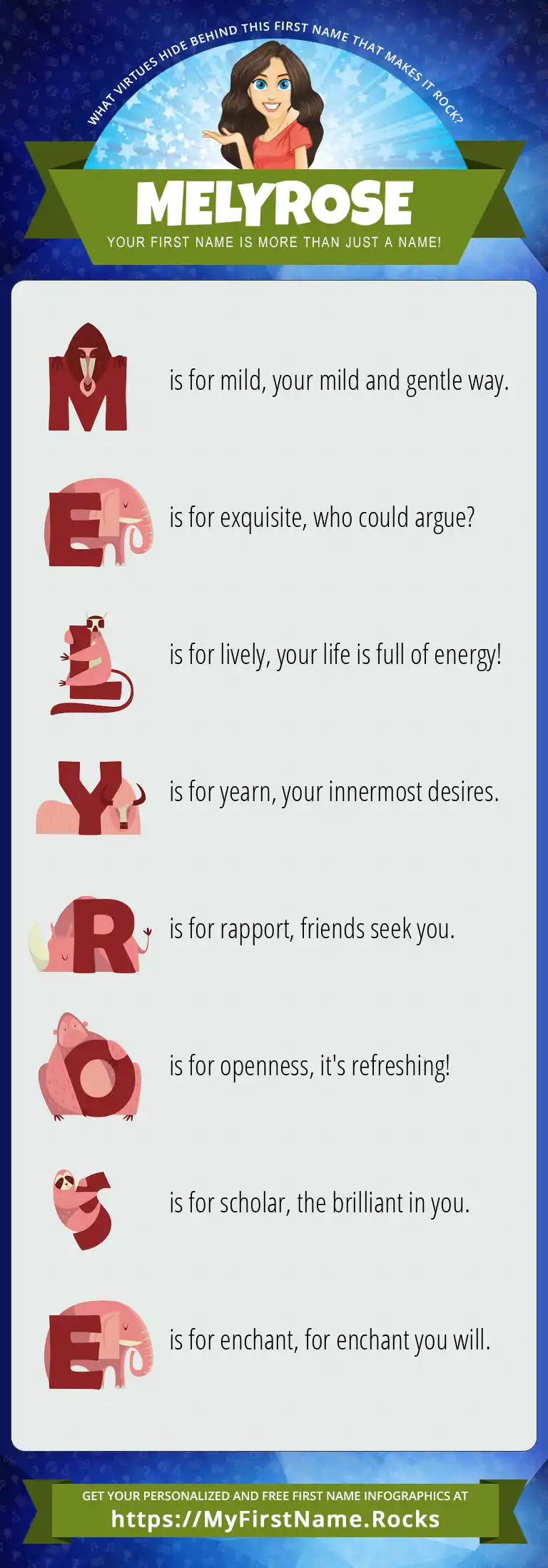 WHAT VIRTUES HIDE BEHIND THIS FIRST NAME THAT MAKES IT ROCK?

MELYROSE

YOUR FIRST NAME IS MORE THAN JUST A NAME!

M is for mild, your mild and gentle way.

E is for exquisite, who could argue?

L is for lively, your life is full of energy!

Y is for yearn, your innermost desires.

R is for rapport, friends seek you.

O is for openness, it's refreshing!

S is for scholar, the brilliant in you.

E is for enchant, for enchant you will.

GET YOUR PERSONALIZED AND FREE FIRST NAME INFOGRAPHICS AT
https://MyFirstName.Rocks