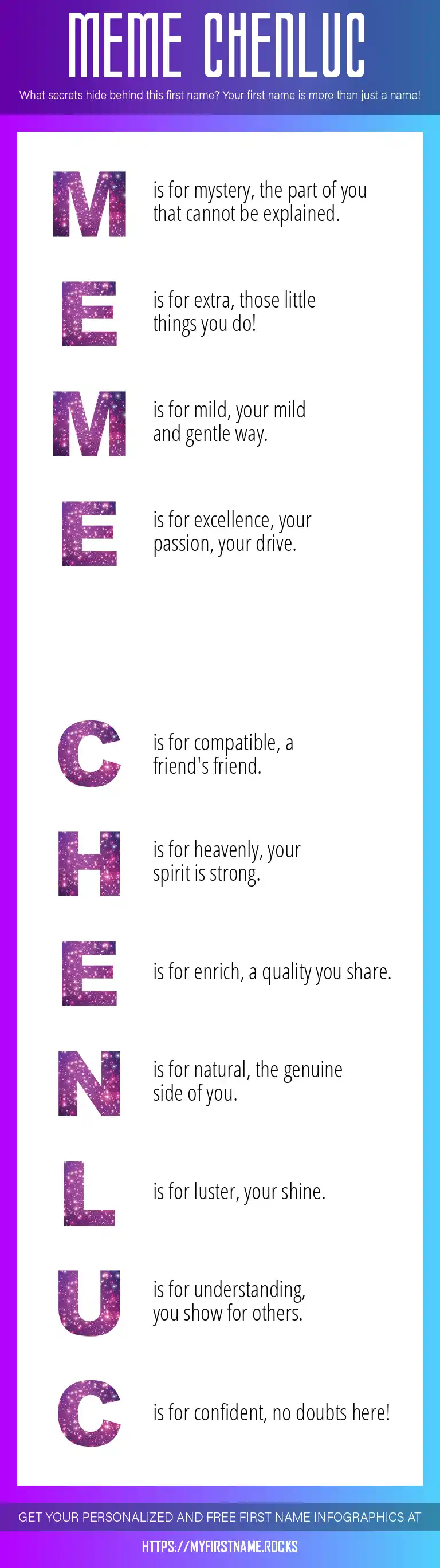 MEME CHENLUC

What secrets hide behind this first name? Your first name is more than just a name!

M is for mystery, the part of you that cannot be explained.

E is for extra, those little things you do!

M is for mild, your mild and gentle way.

E is for excellence, your passion, your drive.

C is for compatible, a friend's friend.

H is for heavenly, your spirit is strong.

E is for enrich, a quality you share.

N is for natural, the genuine side of you.

L is for luster, your shine.

U is for understanding, you show for others.

C is for confident, no doubts here!

GET YOUR PERSONALIZED AND FREE FIRST NAME INFOGRAPHICS AT

HTTPS://MYFIRSTNAME.ROCKS