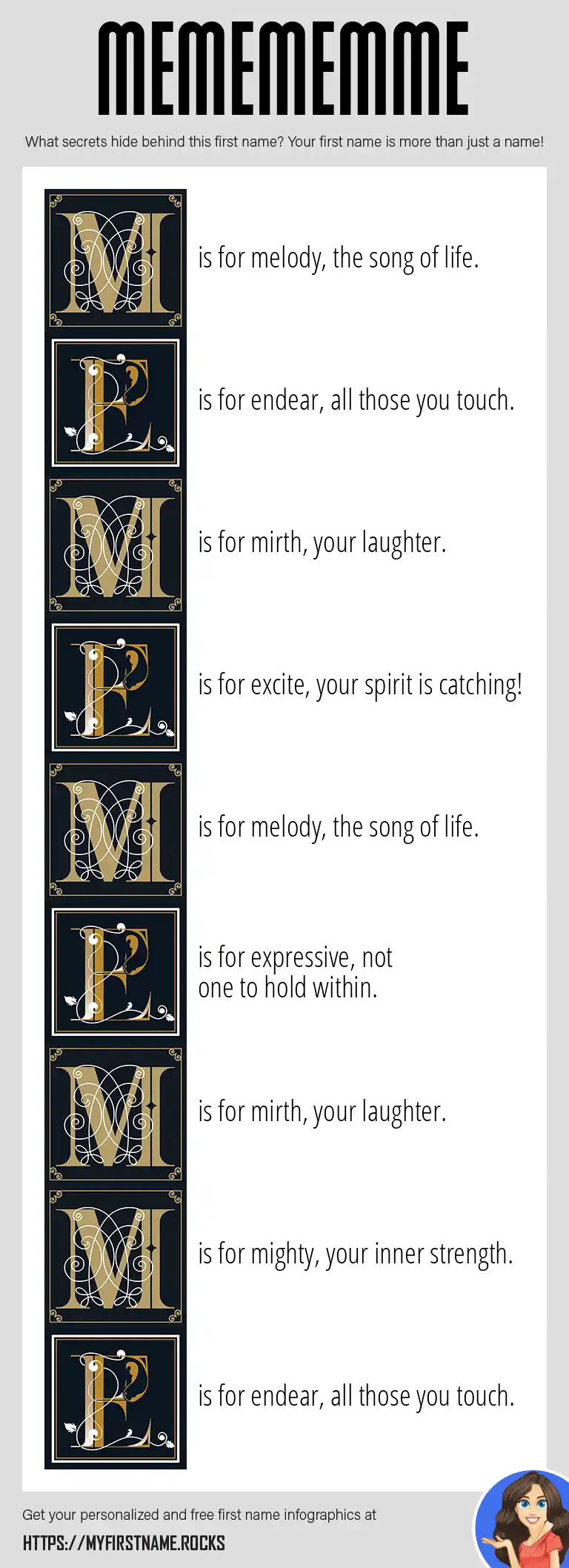 MEMEMEMME

What secrets hide behind this first name? Your first name is more than just a name!

M is for melody, the song of life.

E is for endear, all those you touch.

M is for mirth, your laughter.

E is for excite, your spirit is catching!

M is for melody, the song of life.

E is for expressive, not one to hold within.

M is for mirth, your laughter.

M is for mighty, your inner strength.

E is for endear, all those you touch.

Get your personalized and free first name infographics at

HTTPS://MYFIRSTNAME.ROCKS