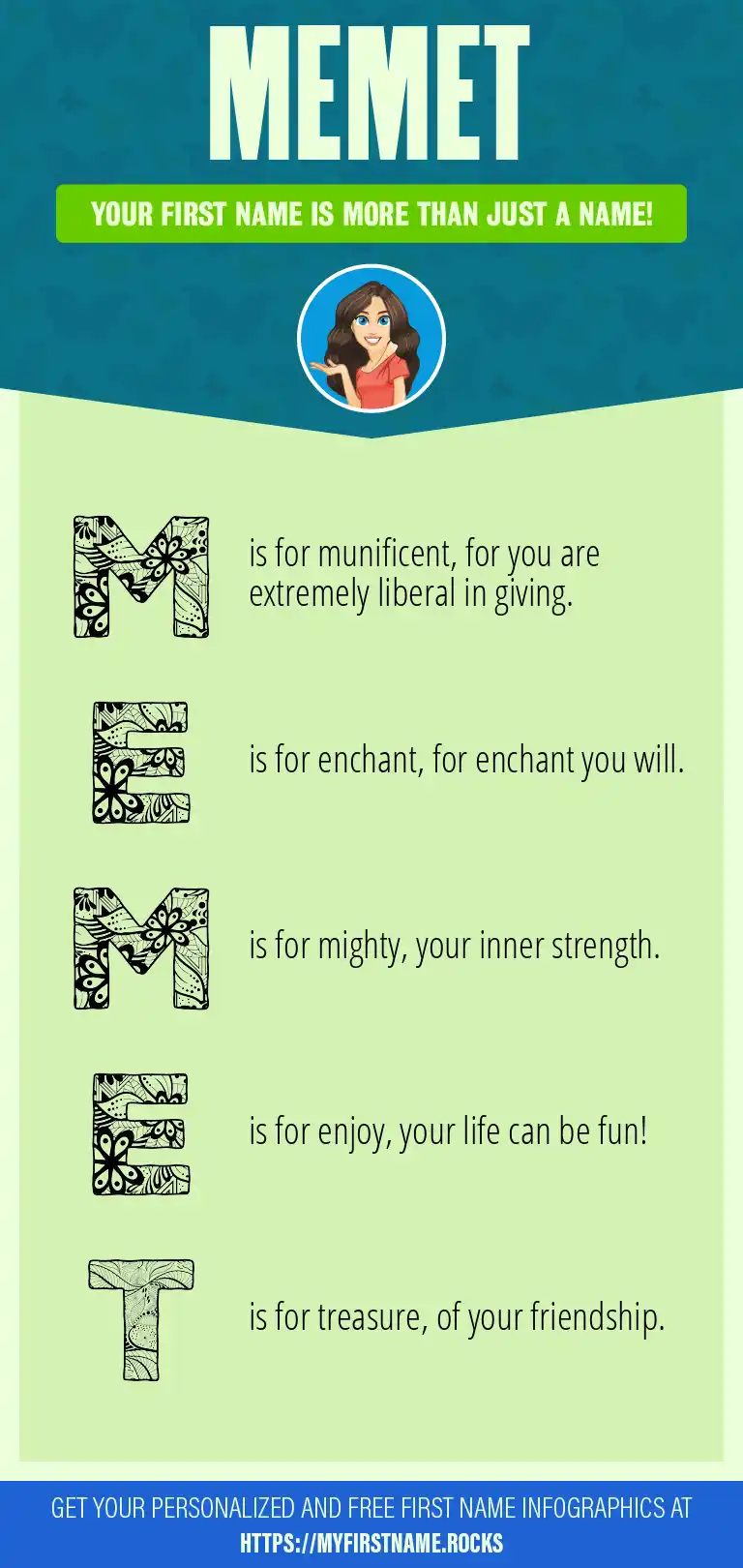 MEMET

YOUR FIRST NAME IS MORE THAN JUST A NAME!

M is for munificent, for you are extremely liberal in giving.

E is for enchant, for enchant you will.

M is for mighty, your inner strength.

E is for enjoy, your life can be fun!

T is for treasure, of your friendship.

GET YOUR PERSONALIZED AND FREE FIRST NAME INFOGRAPHICS AT HTTPS://MYFIRSTNAME.ROCKS