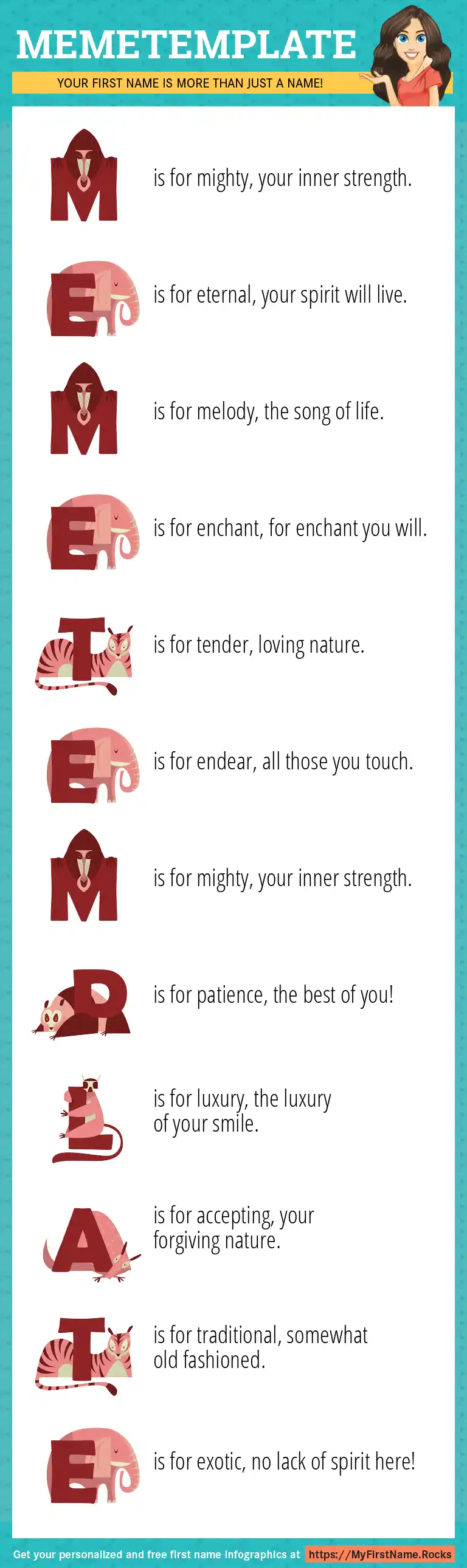 MEMETEMPLATE

YOUR FIRST NAME IS MORE THAN JUST A NAME!

M is for mighty, your inner strength.

E is for eternal, your spirit will live.

M is for melody, the song of life.

E is for enchant, for enchant you will.

T is for tender, loving nature.

E is for endear, all those you touch.

M is for mighty, your inner strength.

P is for patience, the best of you!

L is for luxury, the luxury of your smile.

A is for accepting, your forgiving nature.

T is for traditional, somewhat old fashioned.

E is for exotic, no lack of spirit here!

Get your personalized and free first name infographics at https://MyFirstName.Rocks