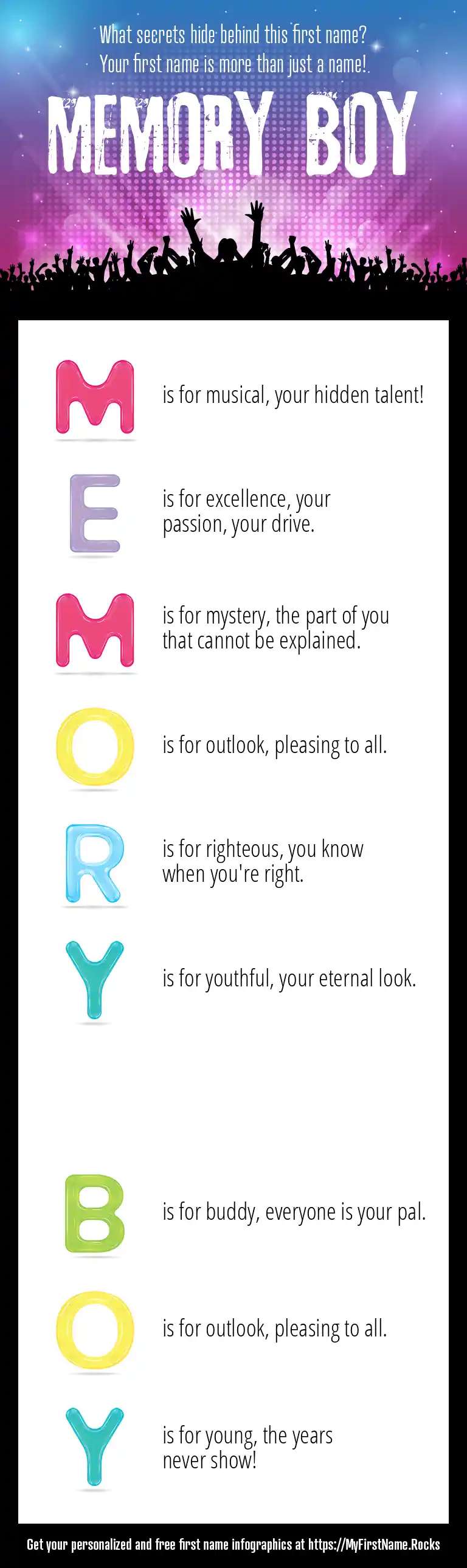 What secrets hide behind this first name?
Your first name is more than just a name!

MEMORY BOY

M is for musical, your hidden talent!

E is for excellence, your passion, your drive.

M is for mystery, the part of you that cannot be explained.

O is for outlook, pleasing to all.

R is for righteous, you know when you're right.

Y is for youthful, your eternal look.

B is for buddy, everyone is your pal.

O is for outlook, pleasing to all.

Y is for young, the years never show!

Get your personalized and free first name infographics at https://MyFirstName.Rocks