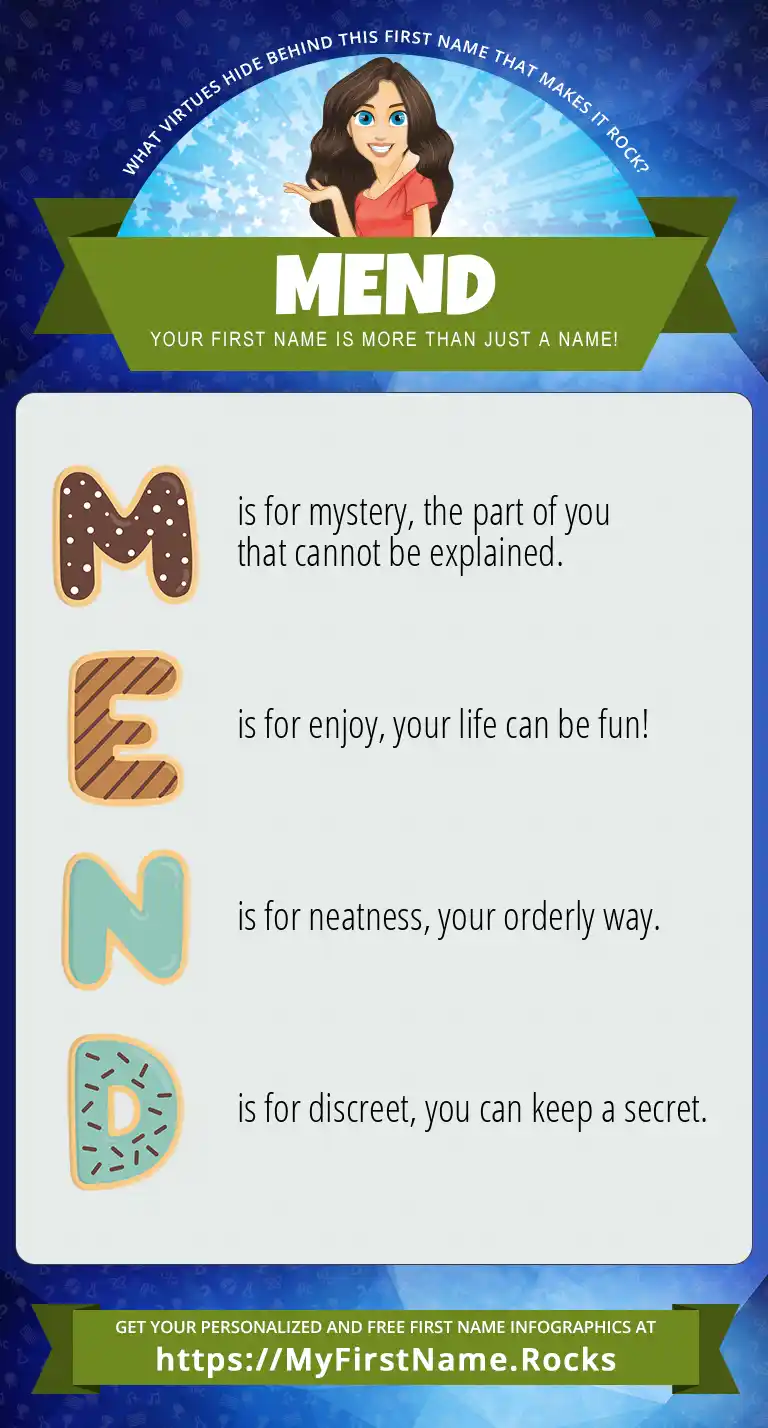 WHAT VIRTUES HIDE BEHIND THIS FIRST NAME THAT MAKES IT ROCK?

MEND

YOUR FIRST NAME IS MORE THAN JUST A NAME!

M is for mystery, the part of you that cannot be explained.

E is for enjoy, your life can be fun!

N is for neatness, your orderly way.

D is for discreet, you can keep a secret.

GET YOUR PERSONALIZED AND FREE FIRST NAME INFOGRAPHICS AT

https://MyFirstName.Rocks