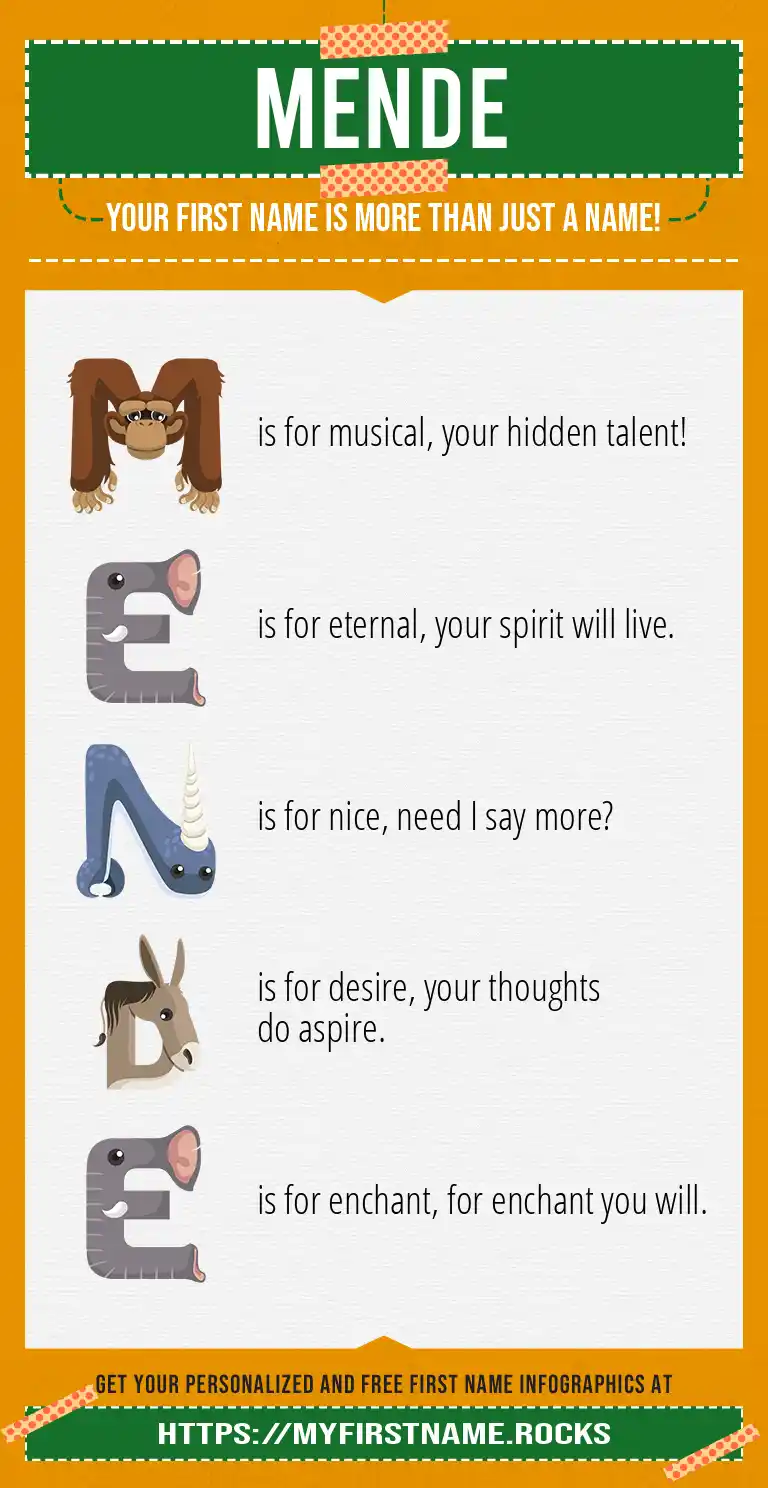 MENDE

YOUR FIRST NAME IS MORE THAN JUST A NAME!

M is for musical, your hidden talent!

E is for eternal, your spirit will live.

N is for nice, need I say more?

D is for desire, your thoughts do aspire.

E is for enchant, for enchant you will.

GET YOUR PERSONALIZED AND FREE FIRST NAME INFOGRAPHICS AT

HTTPS://MYFIRSTNAME.ROCKS